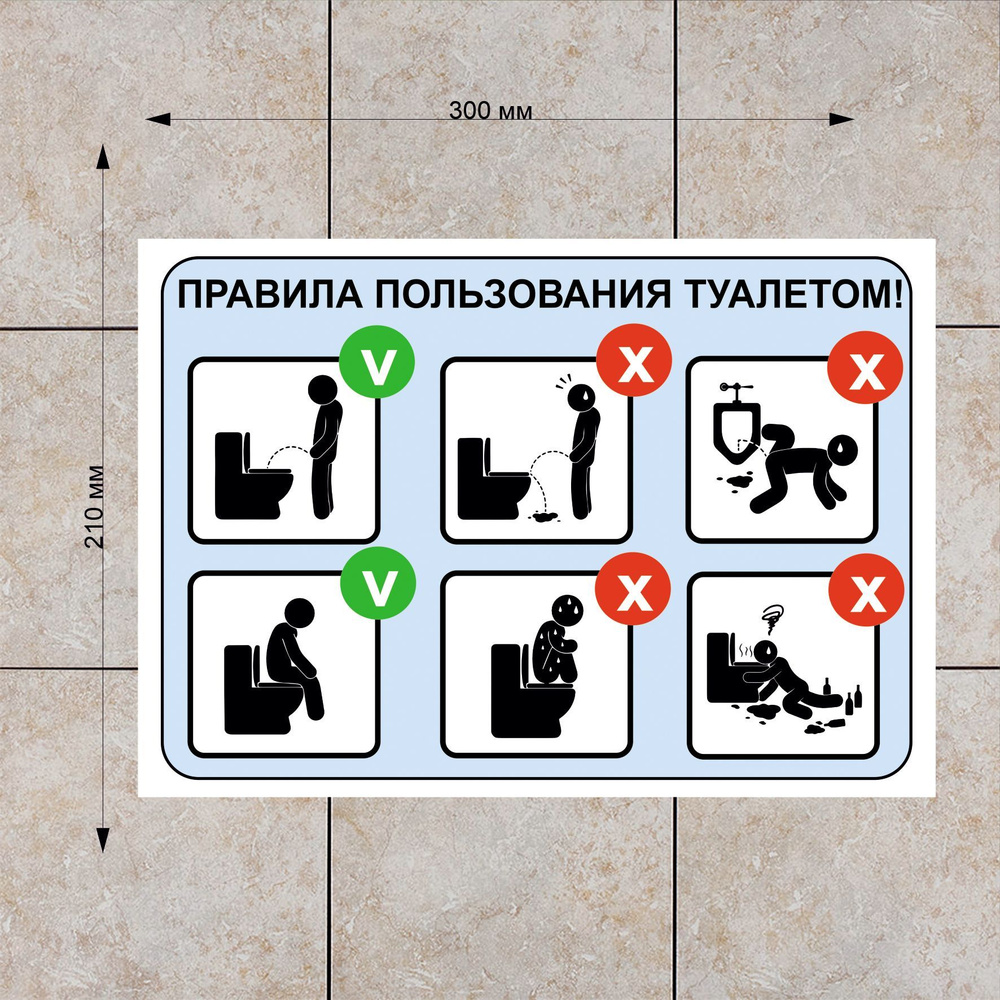 300 мм

210 мм

ПРАВИЛА ПОЛЬЗОВАНИЯ ТУАЛЕТОМ!

V

X

X

V

X

X