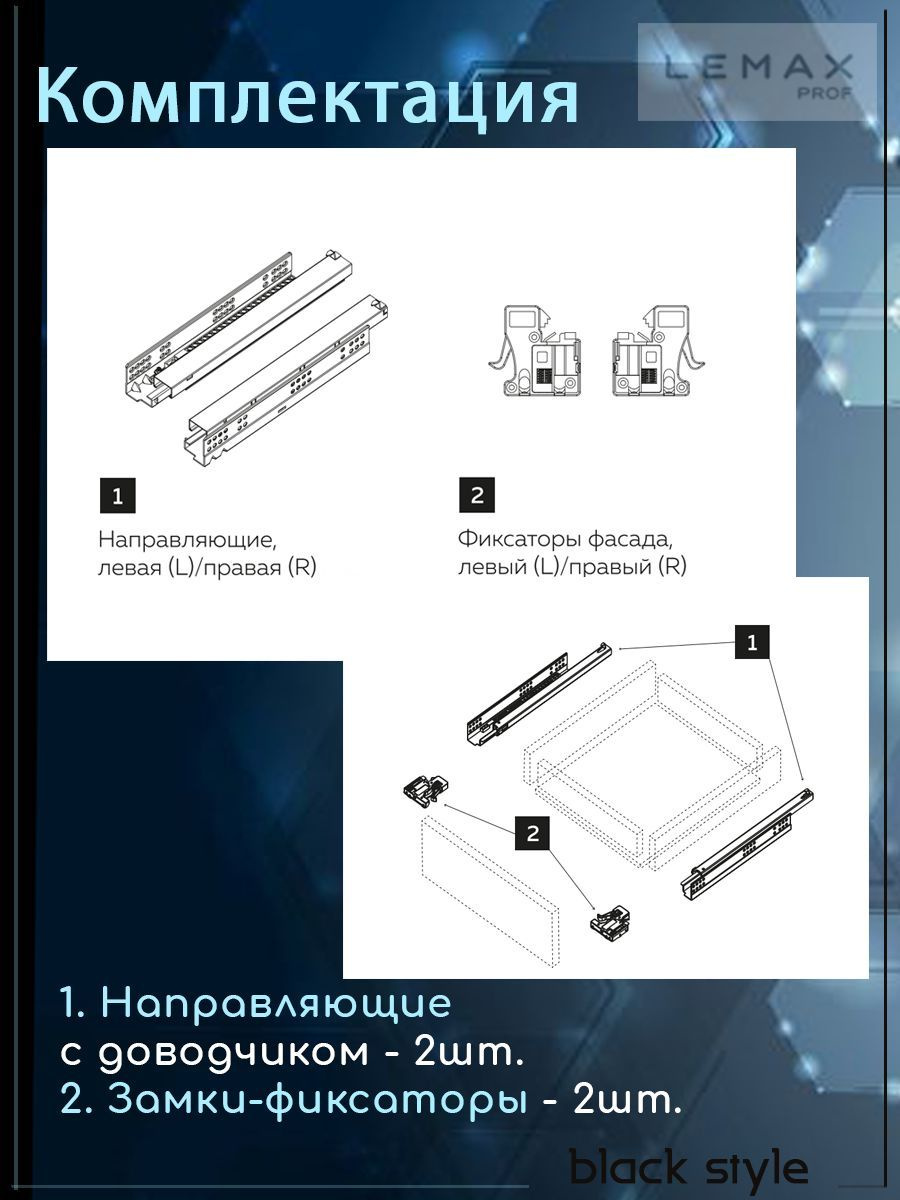 Комплектация

LEMAX PROF

1

Направляющие, левая (L)/правая (R)

2

Фиксаторы фасада, левый (L)/правый (R)

1

2

1. Направляющие с доводчиком - 2шт.
2. Замки-фиксаторы - 2шт.

black style