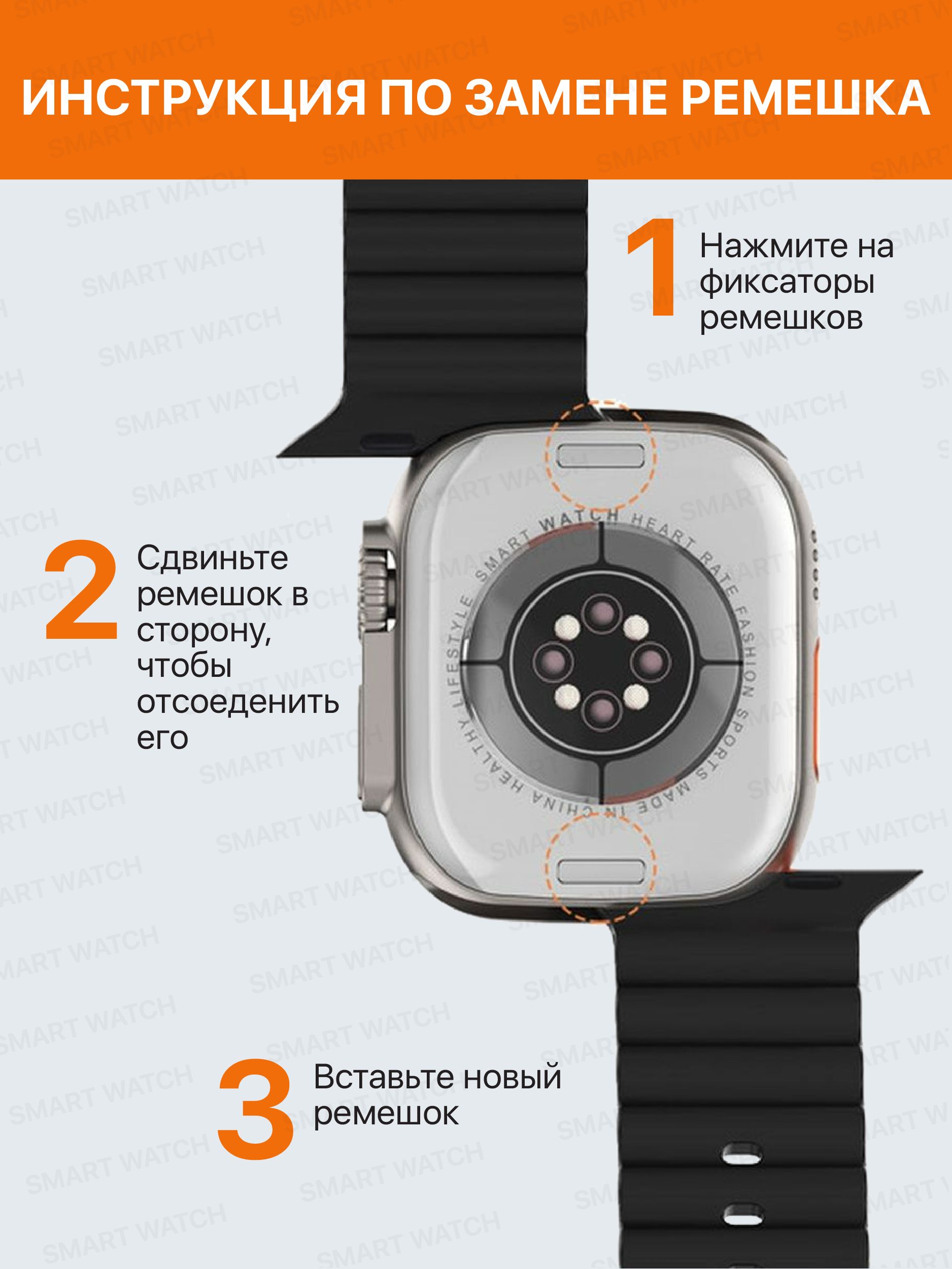 ИНСТРУКЦИЯ ПО ЗАМЕНЕ РЕМЕШКА

1 Нажмите на фиксаторы ремешков

2 Сдвиньте ремешок в сторону, чтобы отсоеденить его

SMART WATCH HEART RATE FASHION SPORTS MADE IN CHINA HEALTHY LIFESTYLE

3 Вставьте новый ремешок

SMART WATCH