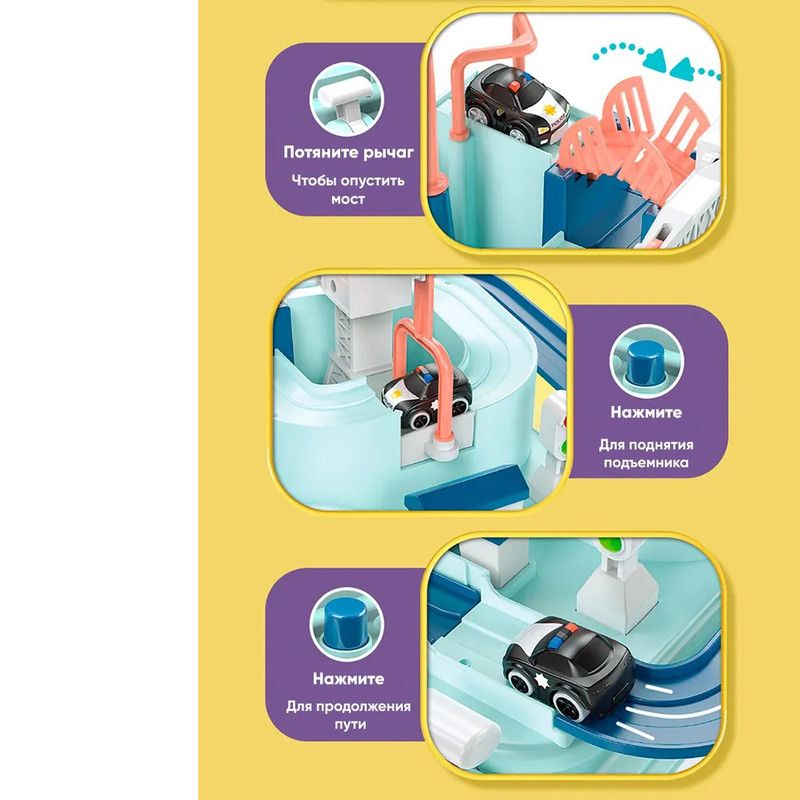 Потяните рычаг

Чтобы опустить мост

Нажмите

Для поднятия подъемника

Нажмите

Для продолжения пути