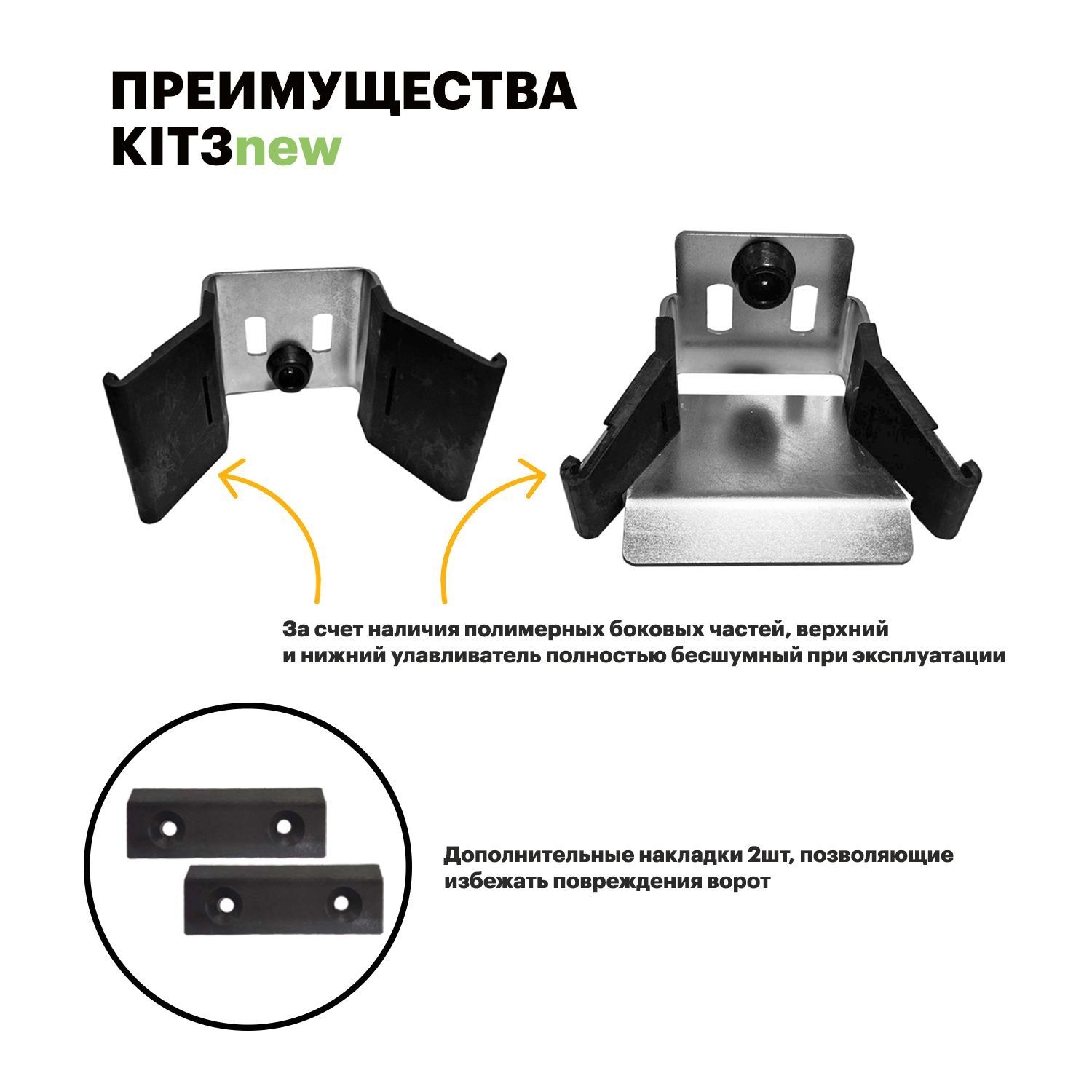 ПРЕИМУЩЕСТВА
KIT3new

За счет наличия полимерных боковых частей, верхний и нижний улавливатель полностью бесшумный при эксплуатации

Дополнительные накладки 2шт, позволяющие избежать повреждения ворот