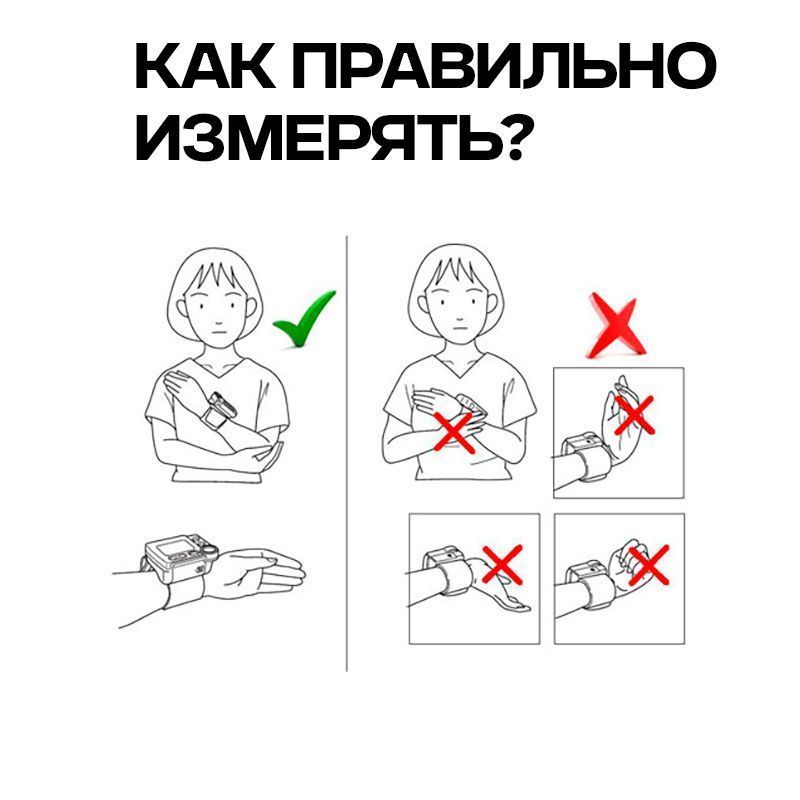 КАК ПРАВИЛЬНО ИЗМЕРЯТЬ?