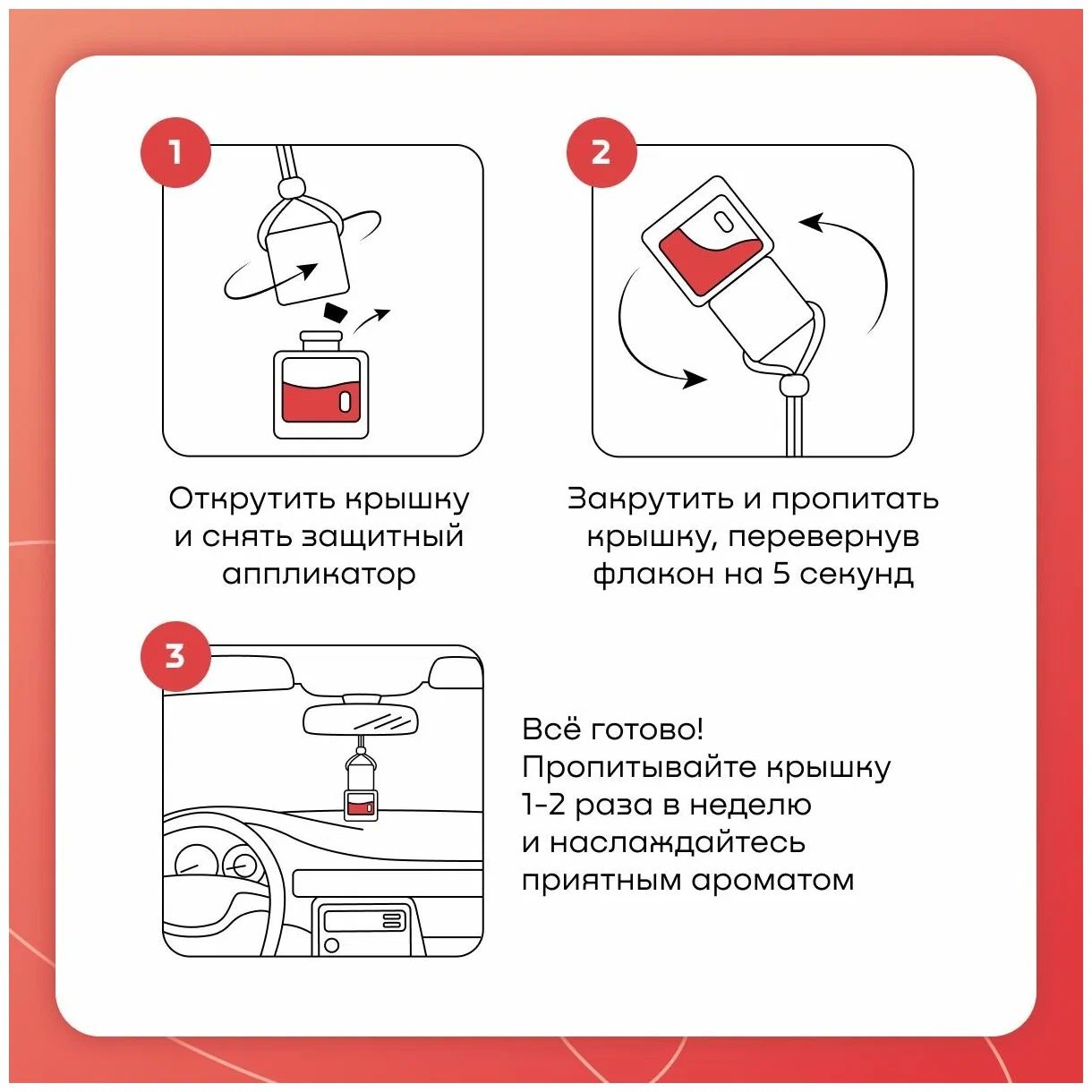 1

Открутить крышку и снять защитный аппликатор

2

Закрутить и пропитать крышку, перевернув флакон на 5 секунд

3

Всё готово! Пропитывайте крышку 1-2 раза в неделю и наслаждайтесь приятным ароматом