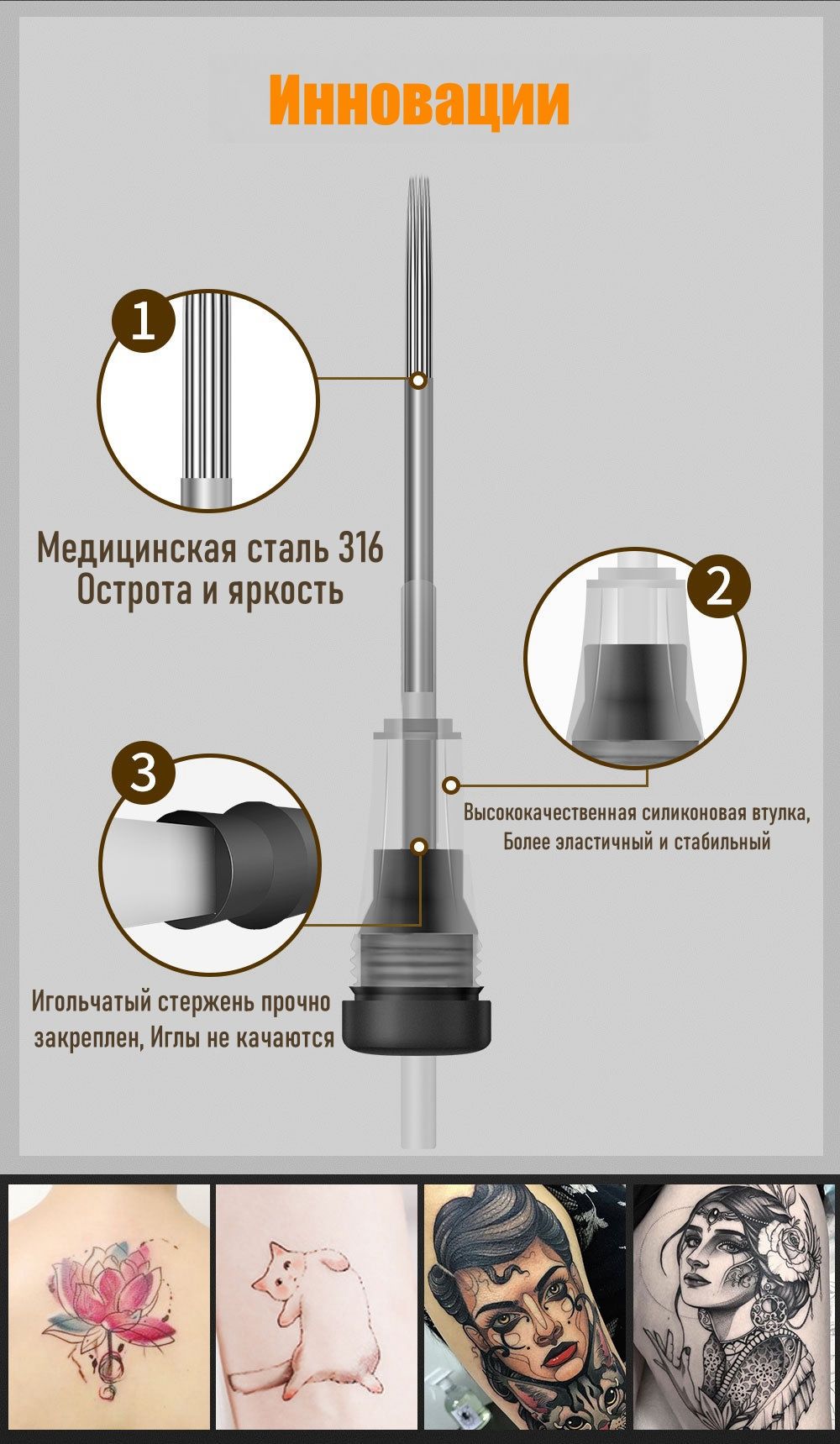 Инновации

1

Медицинская сталь 316
Острота и яркость

2

Высококачественная силиконовая втулка,
Более эластичный и стабильный

3

Игольчатый стержень прочно закреплен, Иглы не качаются