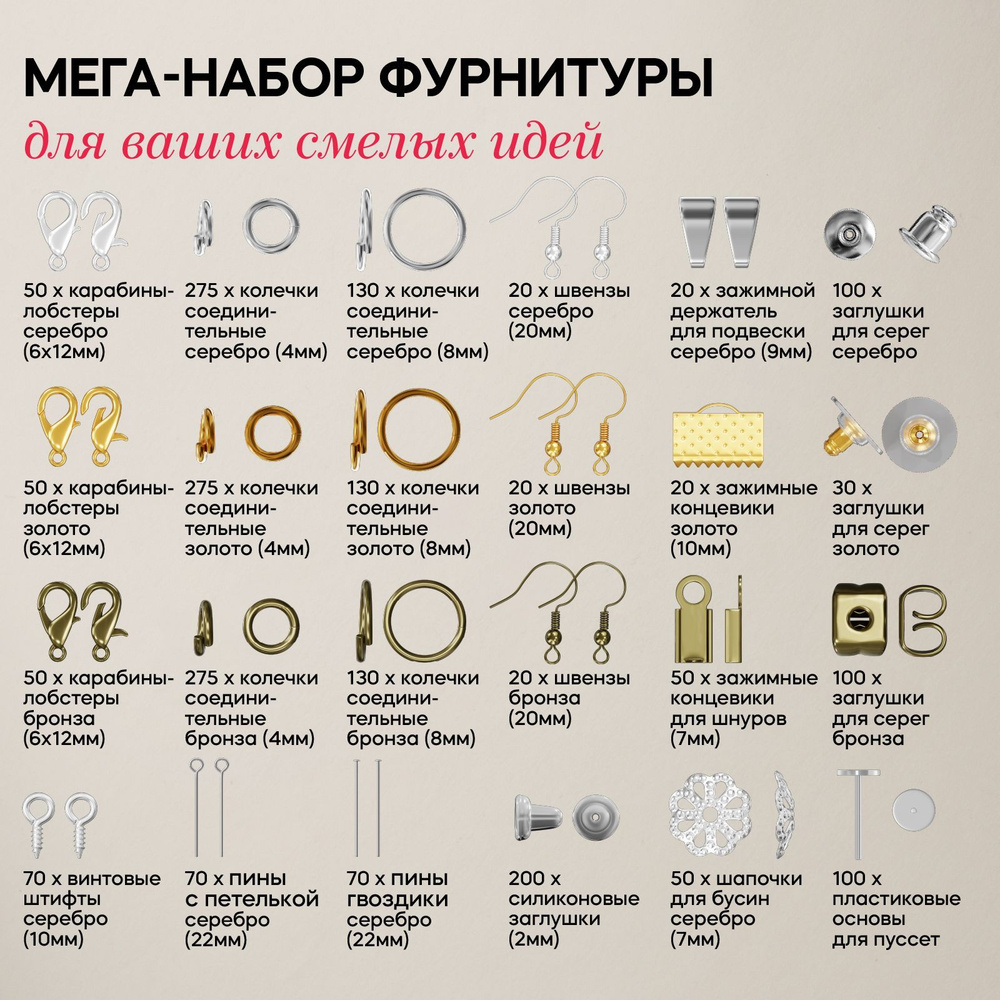 МЕГА-НАБОР ФУРНИТУРЫ
для ваших смелых идей

50 х карабины-лобстеры серебро (6х12мм)

275 х колечки соединительные серебро (4мм)

130 х колечки соединительные серебро (8мм)

20 х швензы серебро (20мм)

20 х зажимной держатель для подвески серебро (9мм)

100 х заглушки для серег серебро

50 х карабины-лобстеры золото (6х12мм)

275 х колечки соединительные золото (4мм)

130 х колечки соединительные золото (8мм)

20 х швензы золото (20мм)

20 х зажимные концевики золото (10мм)

30 х заглушки для серег золото

50 х карабины-лобстеры бронза (6х12мм)

275 х колечки соединительные бронза (4мм)

130 х колечки соединительные бронза (8мм)

20 х швензы бронза (20мм)

50 х зажимные концевики для шнуров (7мм)

100 х заглушки для серег бронза

70 х винтовые штифты серебро (10мм)

70 х пины с петелькой серебро (22мм)

70 х пины гвоздики серебро (22мм)

200 х силиконовые заглушки (2мм)

50 х шапочки для бусин серебро (7мм)

100 х пластиковые основы для пуссет