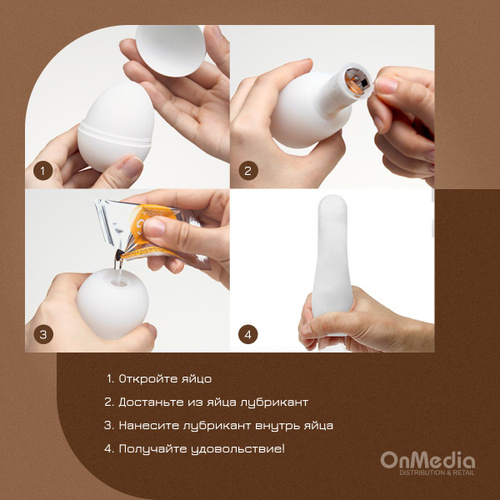 1

2

3

4

1. Откройте яйцо

2. Достаньте из яйца лубрикант

3. Нанесите лубрикант внутрь яйца

4. Получайте удовольствие!

OnMedia
DISTRIBUTION & RETAIL