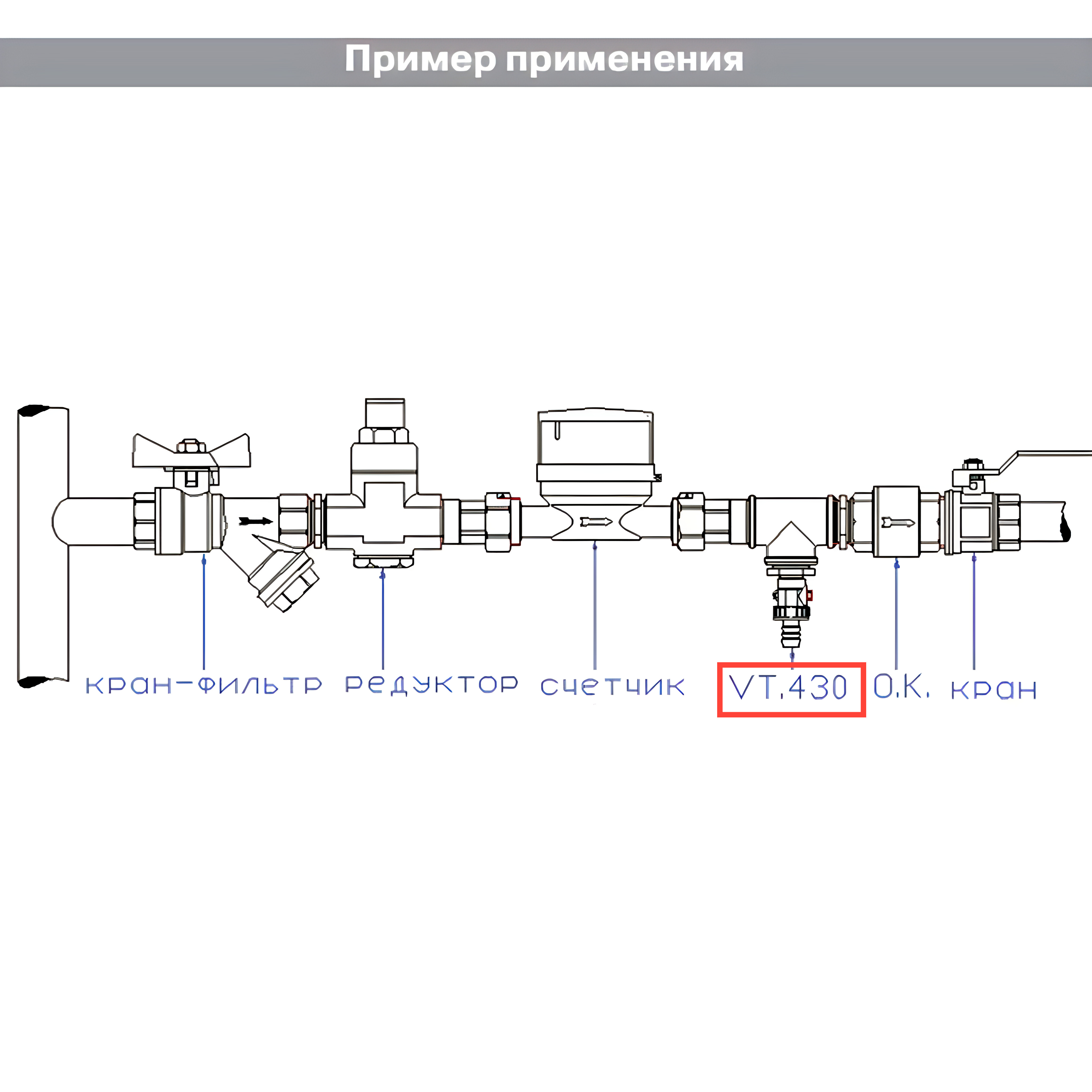 Пример применения

кран-фильтр редуктор счетчик VT.430 О.К. кран