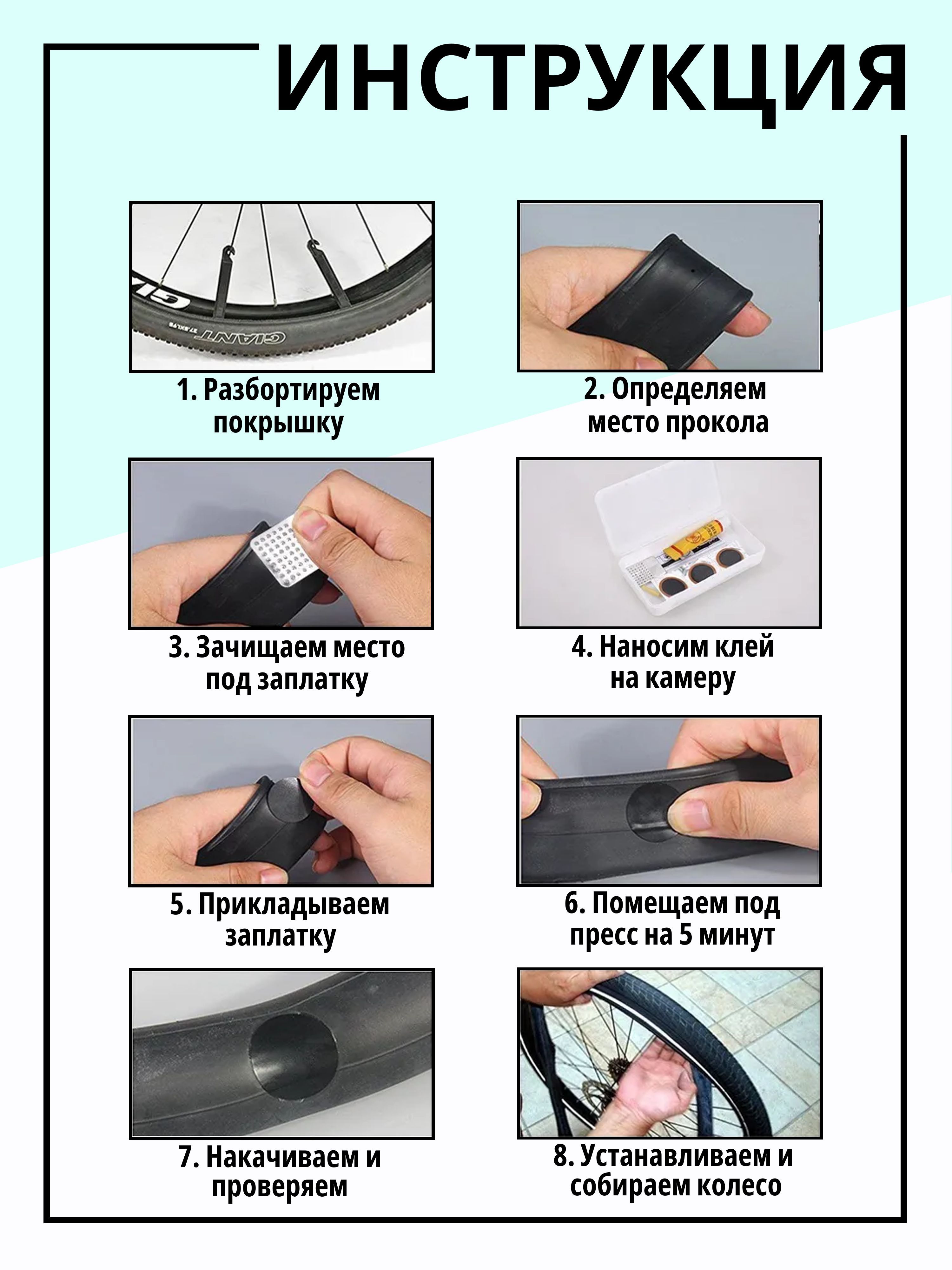 ИНСТРУКЦИЯ

GIANT

1. Разбортируем покрышку

2. Определяем место прокола

3. Зачищаем место под заплатку

4. Наносим клей на камеру

5. Прикладываем заплатку

6. Помещаем под пресс на 5 минут

7. Накачиваем и проверяем

8. Устанавливаем и собираем колесо