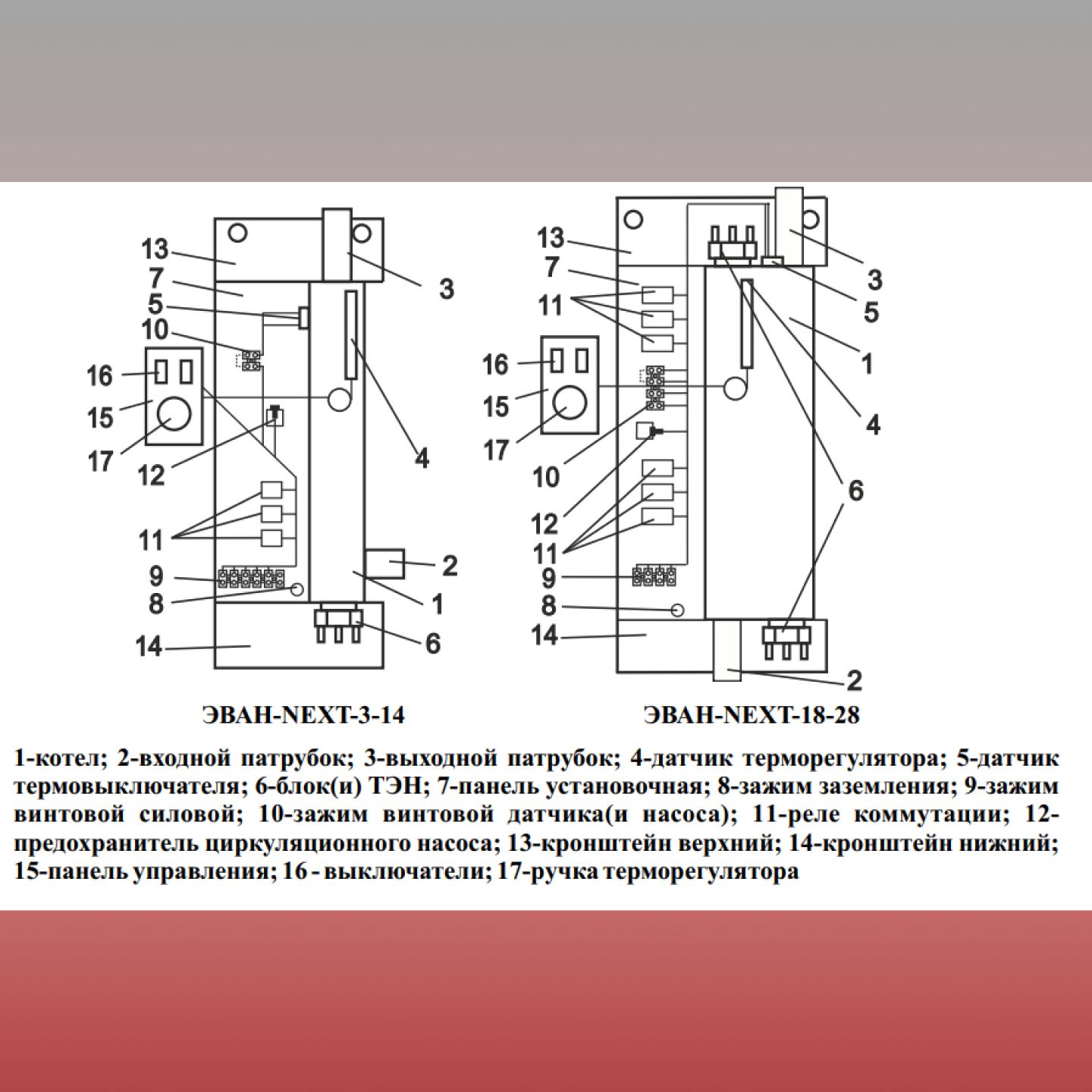 13
7
5
10
16
15
17
12
11
9
8
14
3
4
2
1
6

ЭВАН-NEXT-3-14

13
7
11
16
15
17
10
12
11
9
8
14
3
5
1
4
6
2

ЭВАН-NEXT-18-28

1-котел; 2-входной патрубок; 3-выходной патрубок; 4-датчик терморегулятора; 5-датчик термовыключателя; 6-блок(и) ТЭН; 7-панель установочная; 8-зажим заземления; 9-зажим винтовой силовой; 10-зажим винтовой датчика(и насоса); 11-реле коммутации; 12-предохранитель циркуляционного насоса; 13-кронштейн верхний; 14-кронштейн нижний; 15-панель управления; 16 - выключатели; 17-ручка терморегулятора