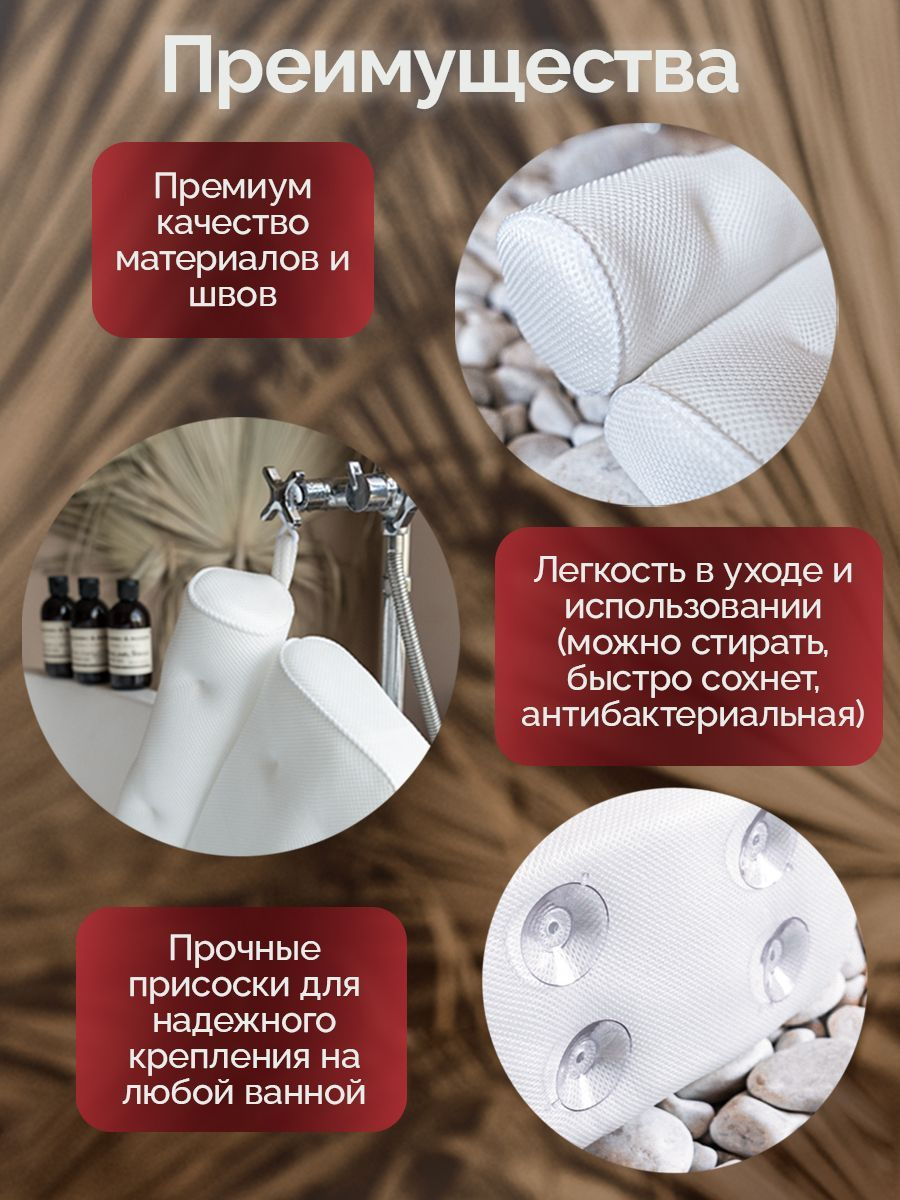 Преимущества

Премиум качество материалов и швов

Легкость в уходе и использовании (можно стирать, быстро сохнет, антибактериальная)

Прочные присоски для надежного крепления на любой ванной