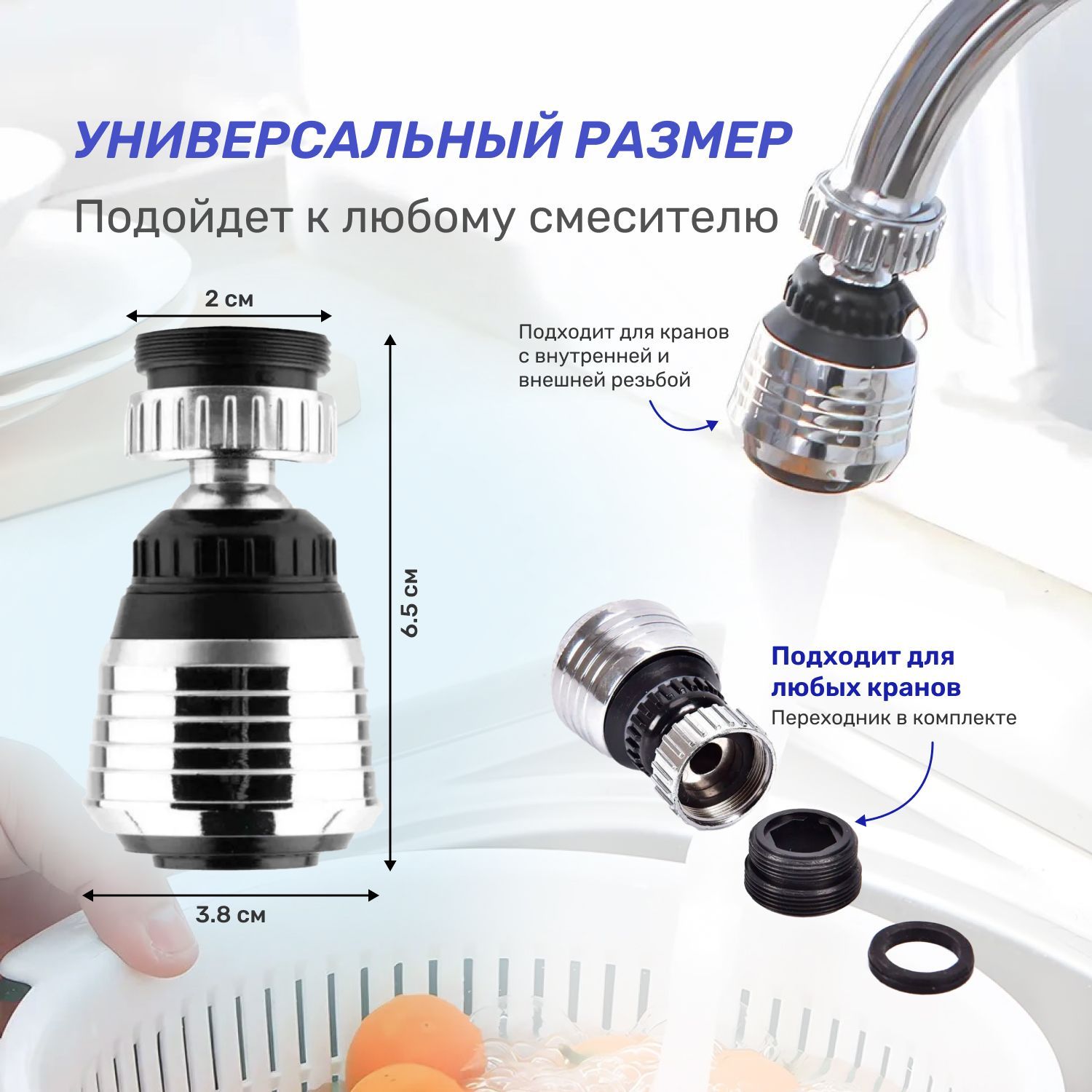 УНИВЕРСАЛЬНЫЙ РАЗМЕР

Подойдет к любому смесителю

2 см

6.5 см

3.8 см

Подходит для кранов с внутренней и внешней резьбой

Подходит для любых кранов

Переходник в комплекте