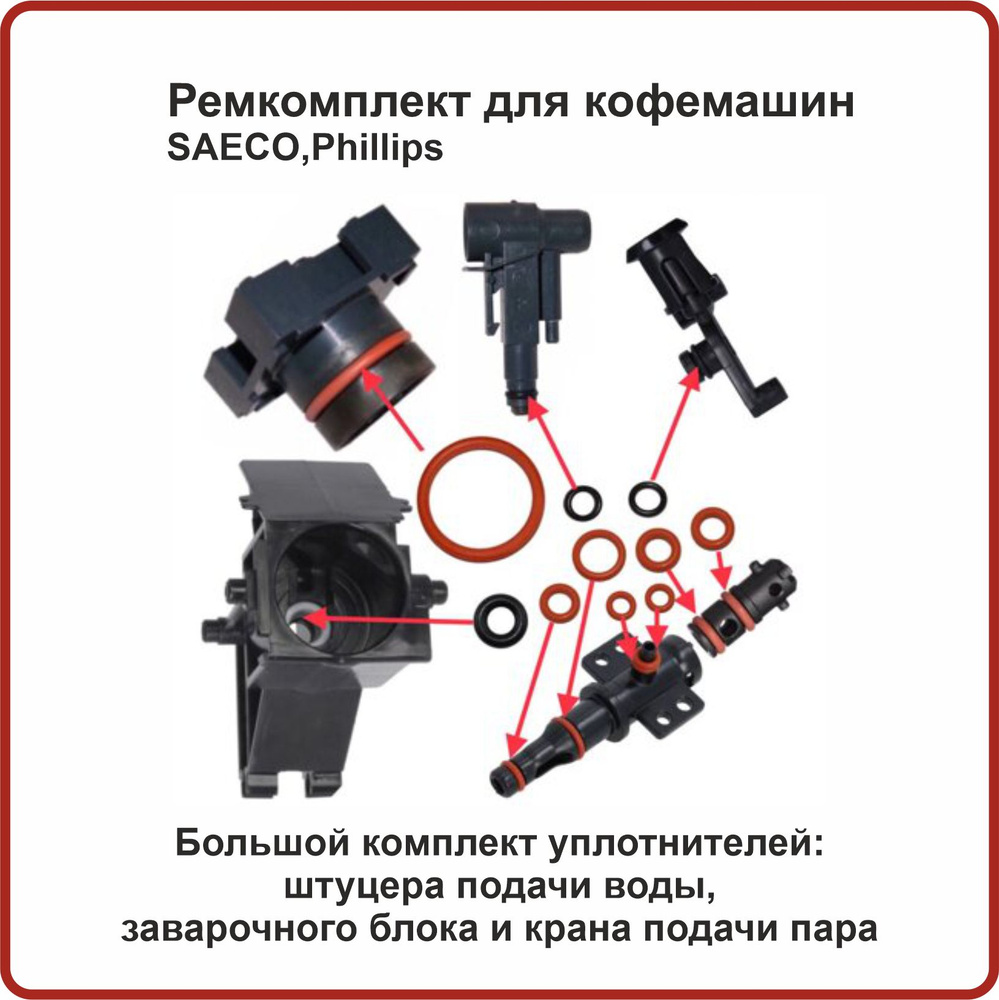 Ремкомплект для кофемашин
SAECO,Phillips

Большой комплект уплотнителей:
штуцера подачи воды,
заварочного блока и крана подачи пара