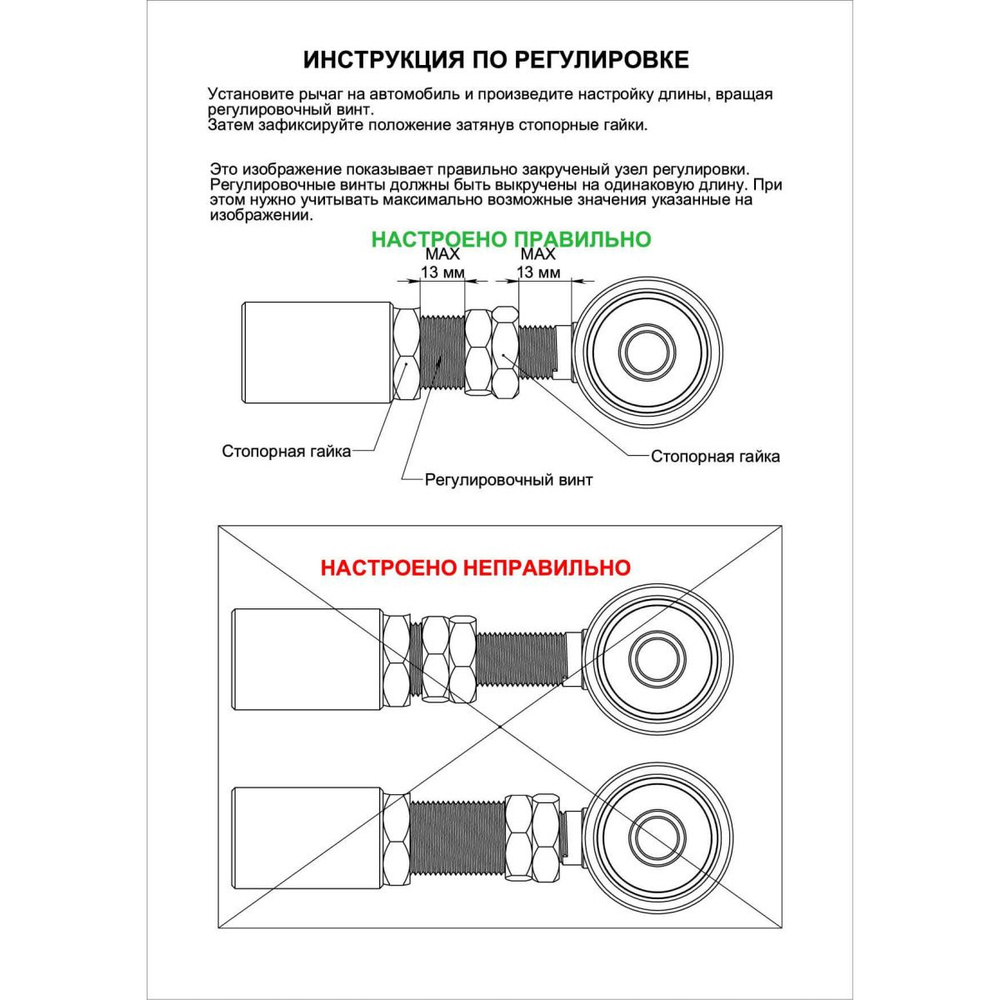 ИНСТРУКЦИЯ ПО РЕГУЛИРОВКЕ

Установите рычаг на автомобиль и произведите настройку длины, вращая регулировочный винт.
Затем зафиксируйте положение затянув стопорные гайки.

Это изображение показывает правильно закрученый узел регулировки. Регулировочные винты должны быть выкручены на одинаковую длину. При этом нужно учитывать максимально возможные значения указанные на изображении.

НАСТРОЕНО ПРАВИЛЬНО

MAX
13 мм

MAX
13 мм

Стопорная гайка

Регулировочный винт

Стопорная гайка

НАСТРОЕНО НЕПРАВИЛЬНО