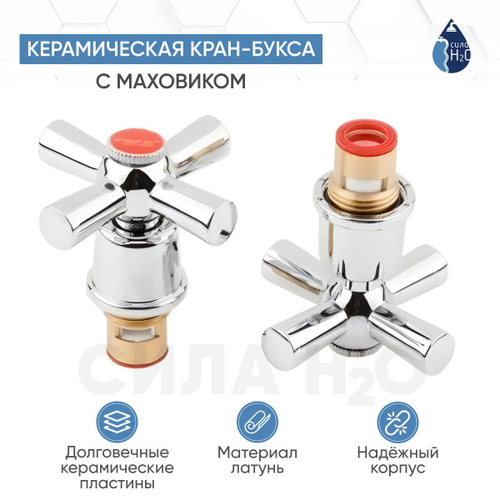 КЕРАМИЧЕСКАЯ КРАН-БУКСА
С МАХОВИКОМ

СИЛА $H_2O$

СИЛА $H_2O$

Долговечные керамические пластины

Материал латунь

Надёжный корпус