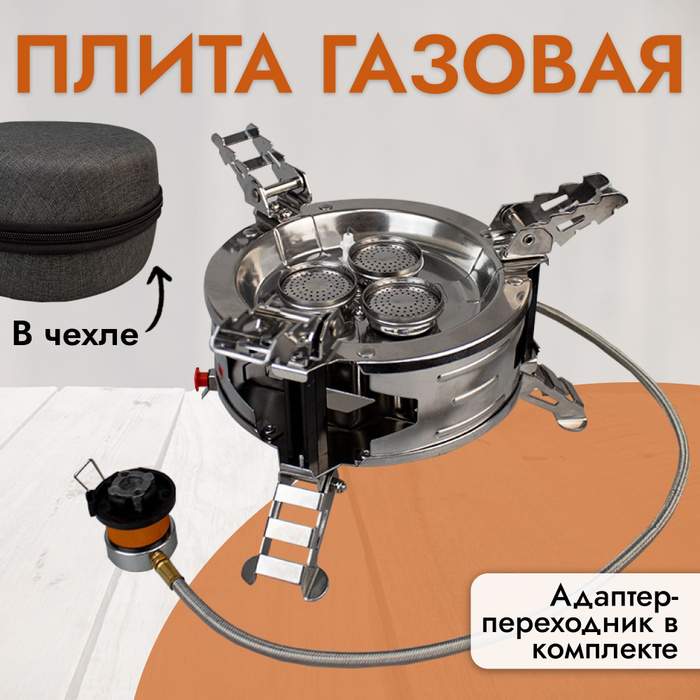 ПЛИТА ГАЗОВАЯ

В чехле

Адаптер-переходник в комплекте