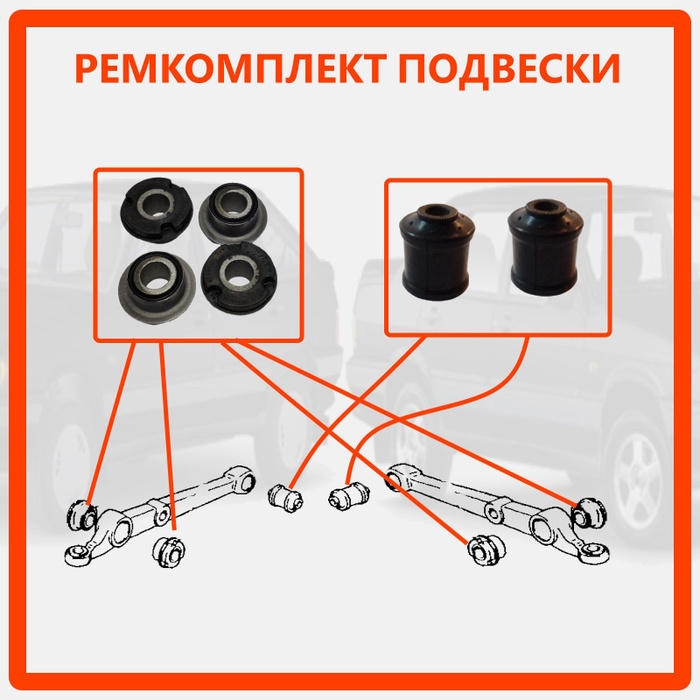 РЕМКОМПЛЕКТ ПОДВЕСКИ