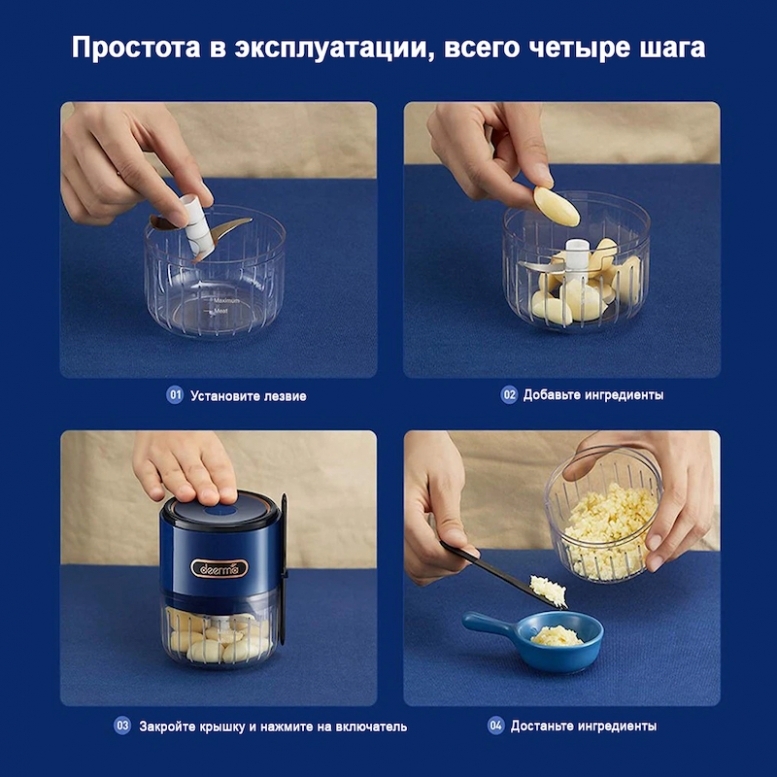 Простота в эксплуатации, всего четыре шага

Maximum
Meat

01 Установите лезвие

02 Добавьте ингредиенты

deerma

03 Закройте крышку и нажмите на включатель

04 Достаньте ингредиенты