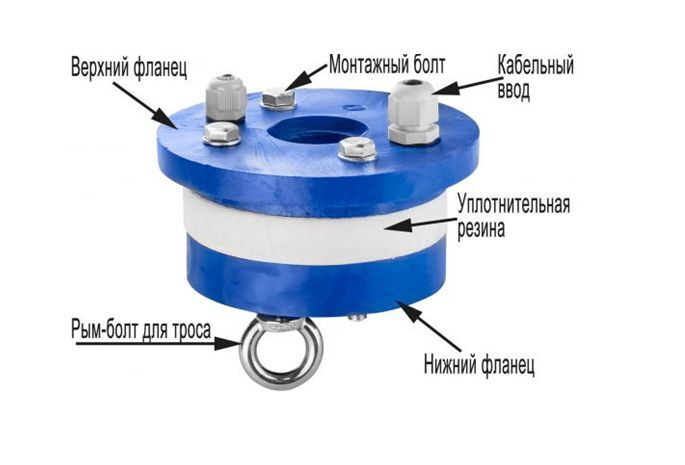 Верхний фланец

Монтажный болт

Кабельный ввод

Уплотнительная резина

Рым-болт для троса

Нижний фланец