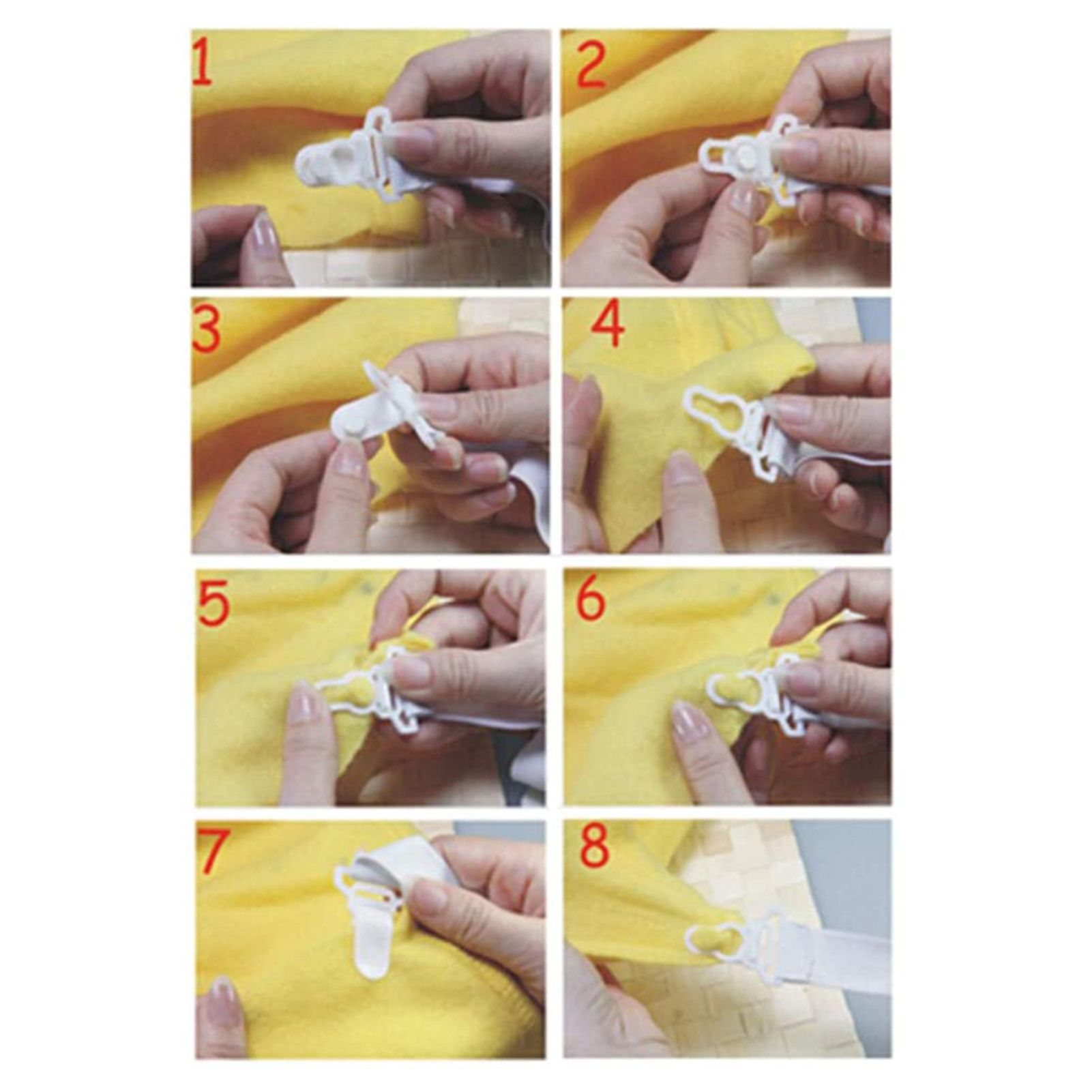 1
2
3
4
5
6
7
8