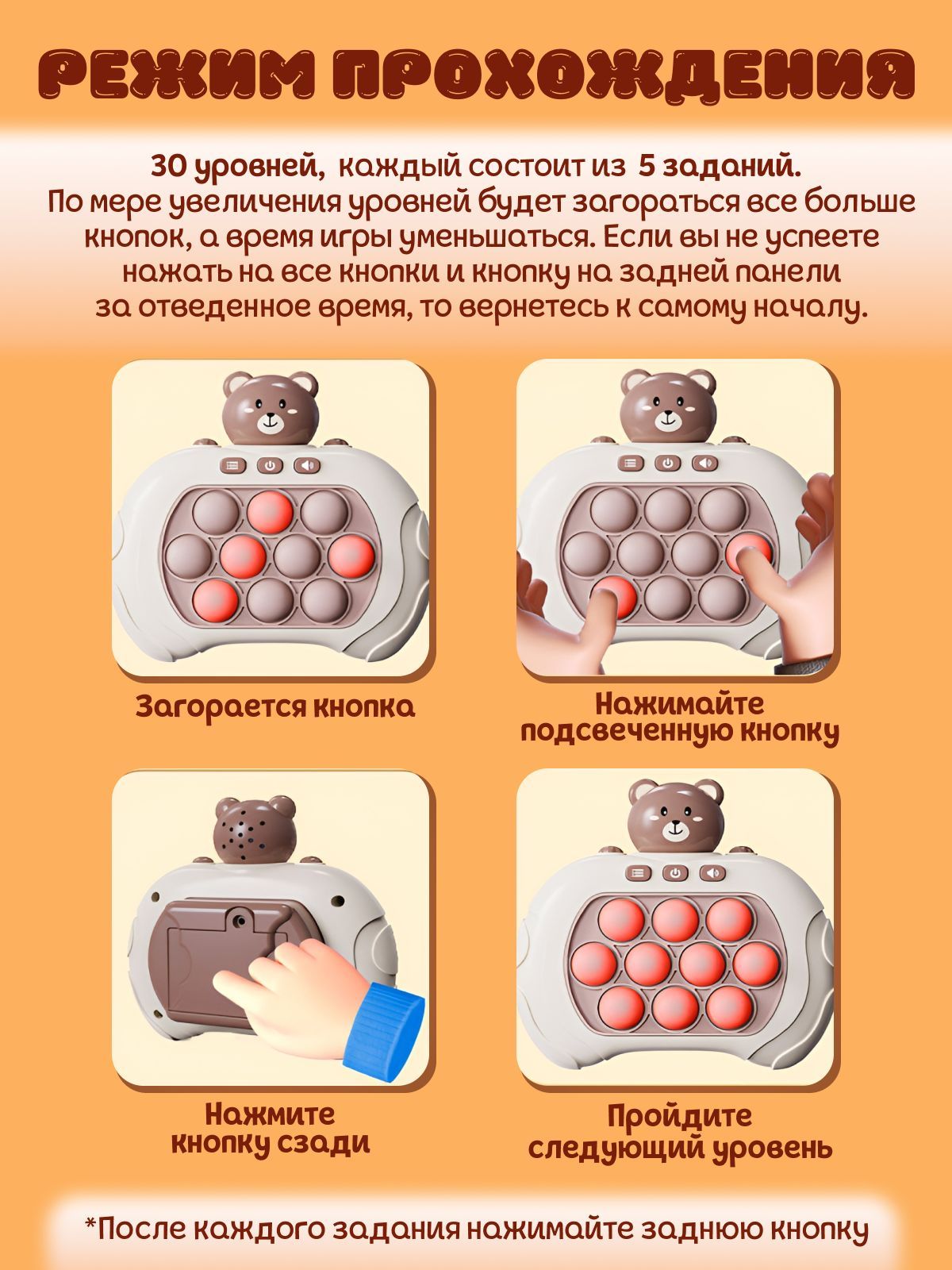 РЕЖИМ ПРОХОЖДЕНИЯ

30 уровней, каждый состоит из 5 заданий.
По мере увеличения уровней будет загораться все больше кнопок, а время игры уменьшаться. Если вы не успеете нажать на все кнопки и кнопку на задней панели за отведенное время, то вернетесь к самому началу.

Загорается кнопка

Нажимайте подсвеченную кнопку

Нажмите кнопку сзади

Пройдите следующий уровень

*После каждого задания нажимайте заднюю кнопку