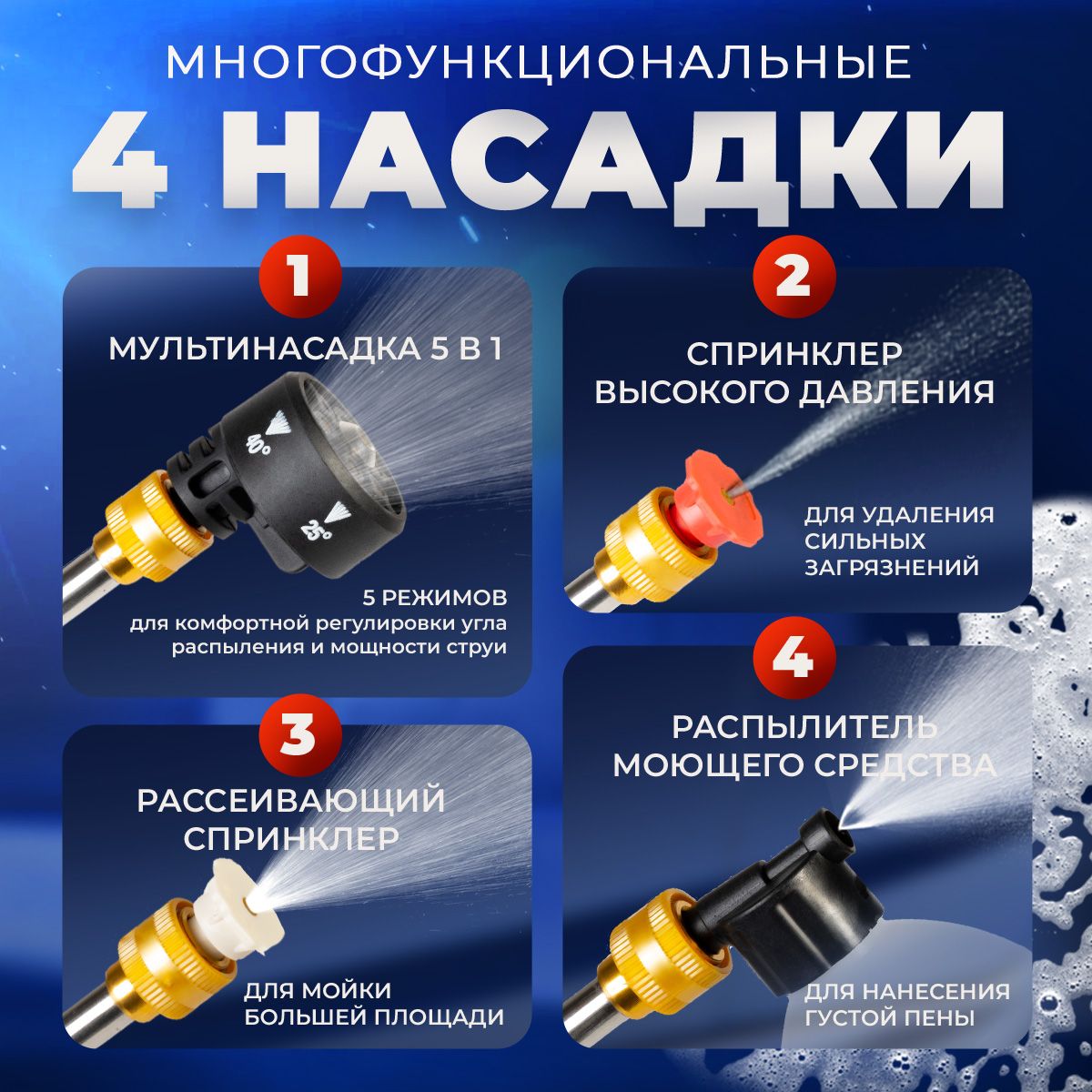 МНОГОФУНКЦИОНАЛЬНЫЕ
4 НАСАДКИ

1
МУЛЬТИНАСАДКА 5 В 1

40°
25°

5 РЕЖИМОВ
для комфортной регулировки угла распыления и мощности струи

2
СПРИНКЛЕР ВЫСОКОГО ДАВЛЕНИЯ

ДЛЯ УДАЛЕНИЯ СИЛЬНЫХ ЗАГРЯЗНЕНИЙ

3
РАССЕИВАЮЩИЙ СПРИНКЛЕР

ДЛЯ МОЙКИ БОЛЬШЕЙ ПЛОЩАДИ

4
РАСПЫЛИТЕЛЬ МОЮЩЕГО СРЕДСТВА

ДЛЯ НАНЕСЕНИЯ ГУСТОЙ ПЕНЫ