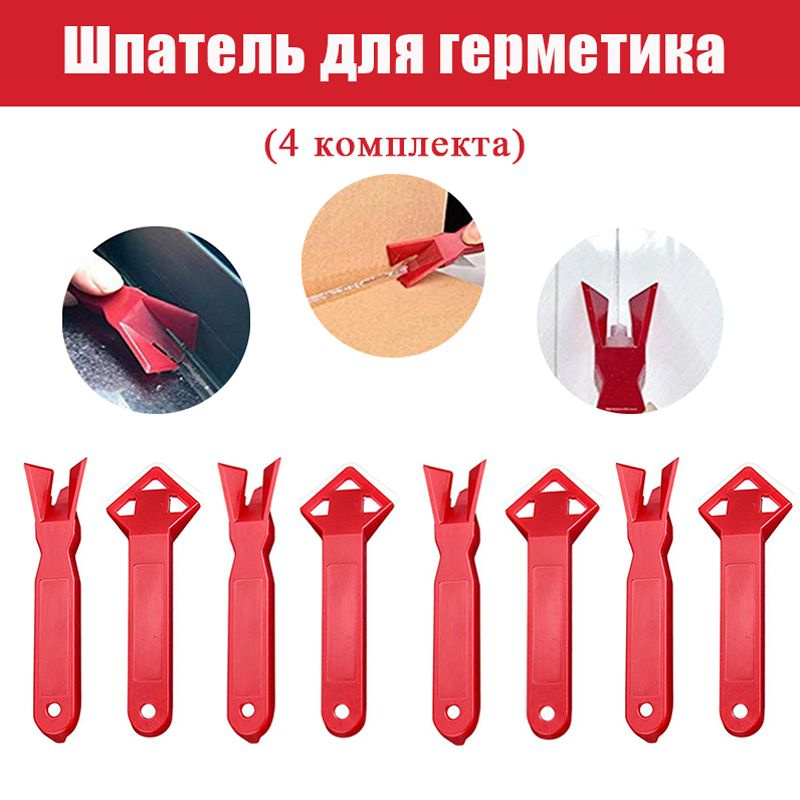 Шпатель для герметика

(4 комплекта)