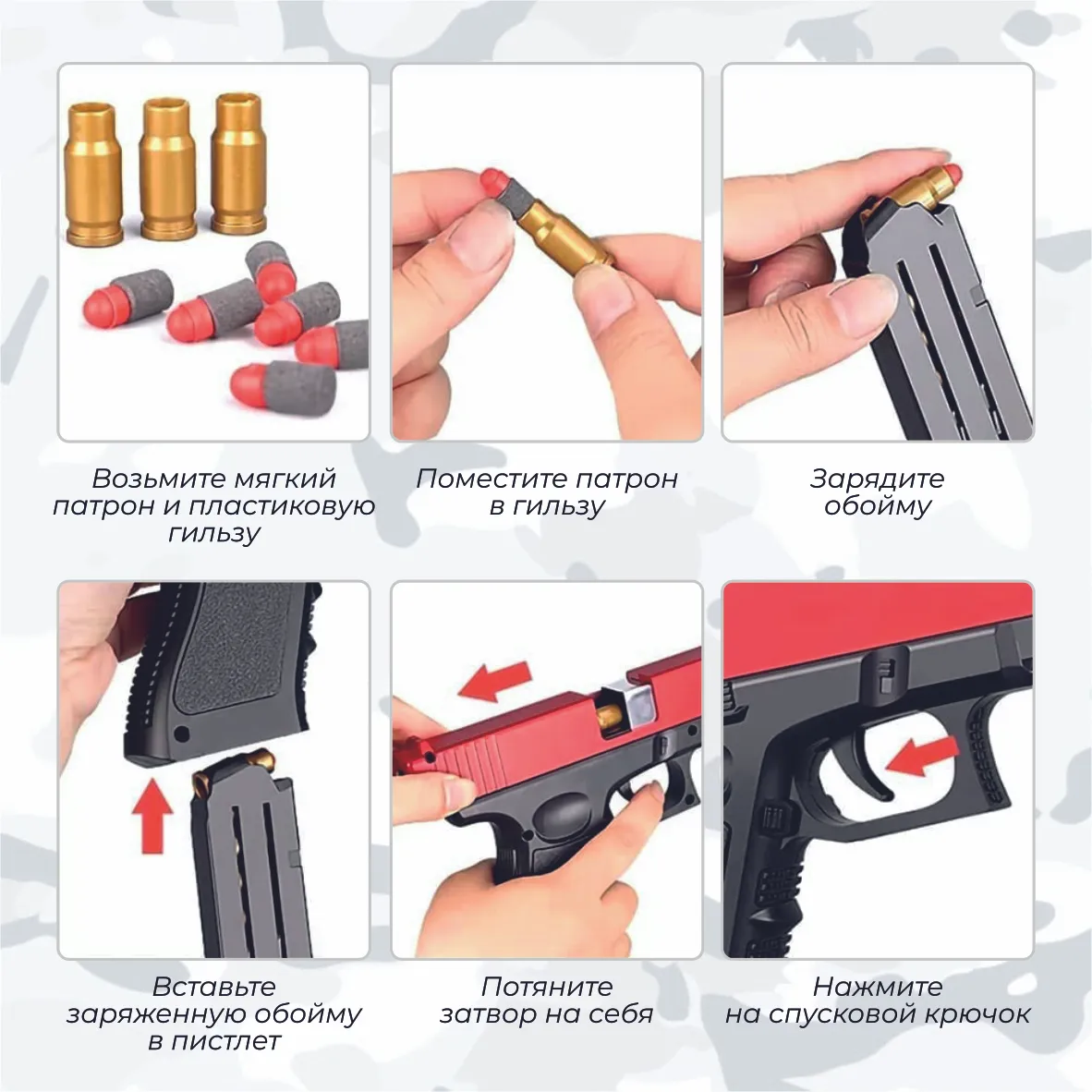 Возьмите мягкий патрон и пластиковую гильзу

Поместите патрон в гильзу

Зарядите обойму

Вставьте заряженную обойму в пистлет

Потяните затвор на себя

Нажмите на спусковой крючок