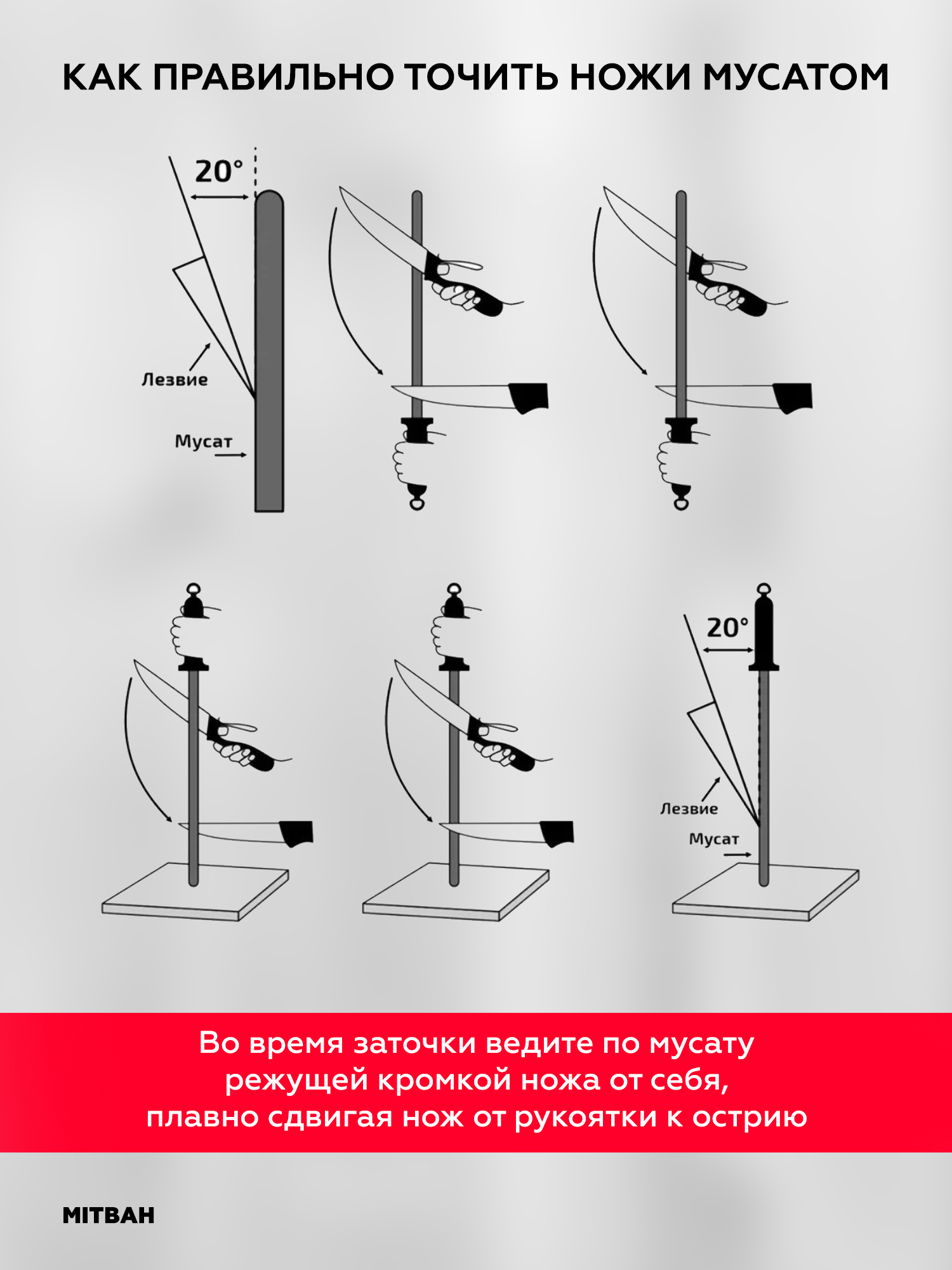 КАК ПРАВИЛЬНО ТОЧИТЬ НОЖИ МУСАТОМ

20°

Лезвие

Мусат

20°

Лезвие

Мусат

Во время заточки ведите по мусату режущей кромкой ножа от себя, плавно сдвигая нож от рукоятки к острию

MITBAH