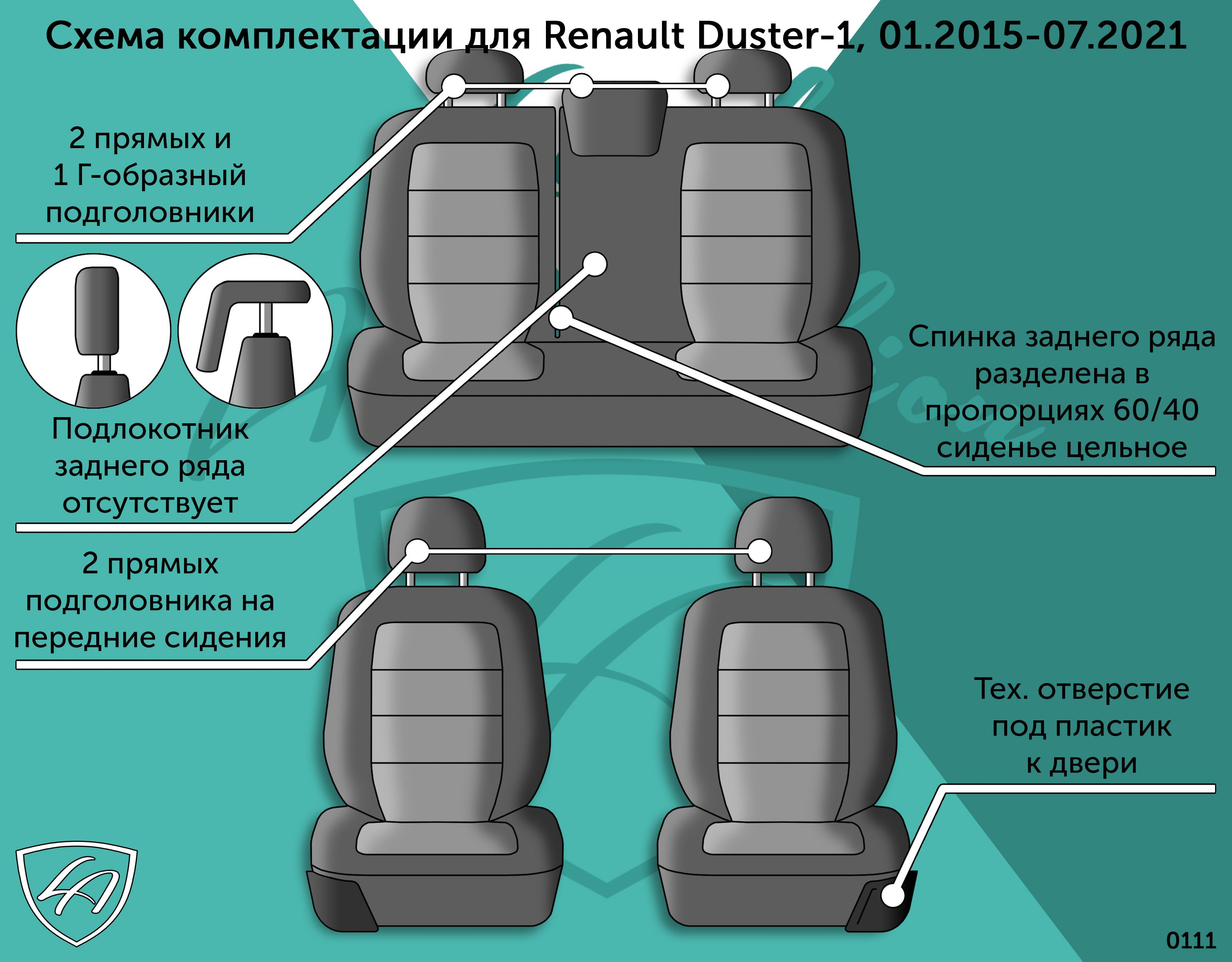 Схема комплектации для Renault Duster-1, 01.2015-07.2021

2 прямых и 1 Г-образный подголовники

Подлокотник заднего ряда отсутствует

Спинка заднего ряда разделена в пропорциях 60/40 сиденье цельное

2 прямых подголовника на передние сидения

Тех. отверстие под пластик к двери

0111