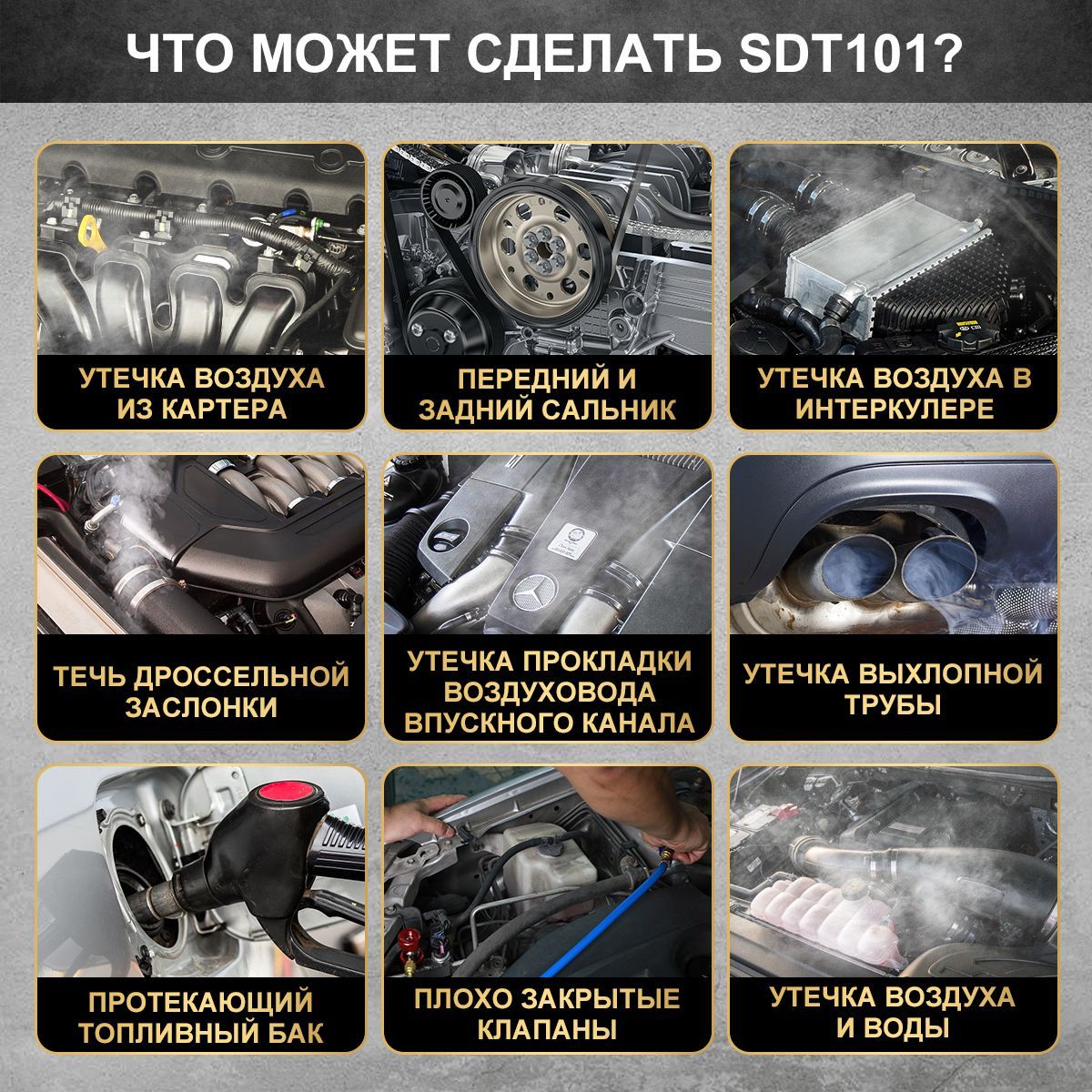 ЧТО МОЖЕТ СДЕЛАТЬ SDT101?

УТЕЧКА ВОЗДУХА ИЗ КАРТЕРА

ПЕРЕДНИЙ И ЗАДНИЙ САЛЬНИК

УТЕЧКА ВОЗДУХА В ИНТЕРКУЛЕРЕ

ТЕЧЬ ДРОССЕЛЬНОЙ ЗАСЛОНКИ

УТЕЧКА ПРОКЛАДКИ ВОЗДУХОВОДА ВПУСКНОГО КАНАЛА

УТЕЧКА ВЫХЛОПНОЙ ТРУБЫ

ПРОТЕКАЮЩИЙ ТОПЛИВНЫЙ БАК

ПЛОХО ЗАКРЫТЫЕ КЛАПАНЫ

УТЕЧКА ВОЗДУХА И ВОДЫ