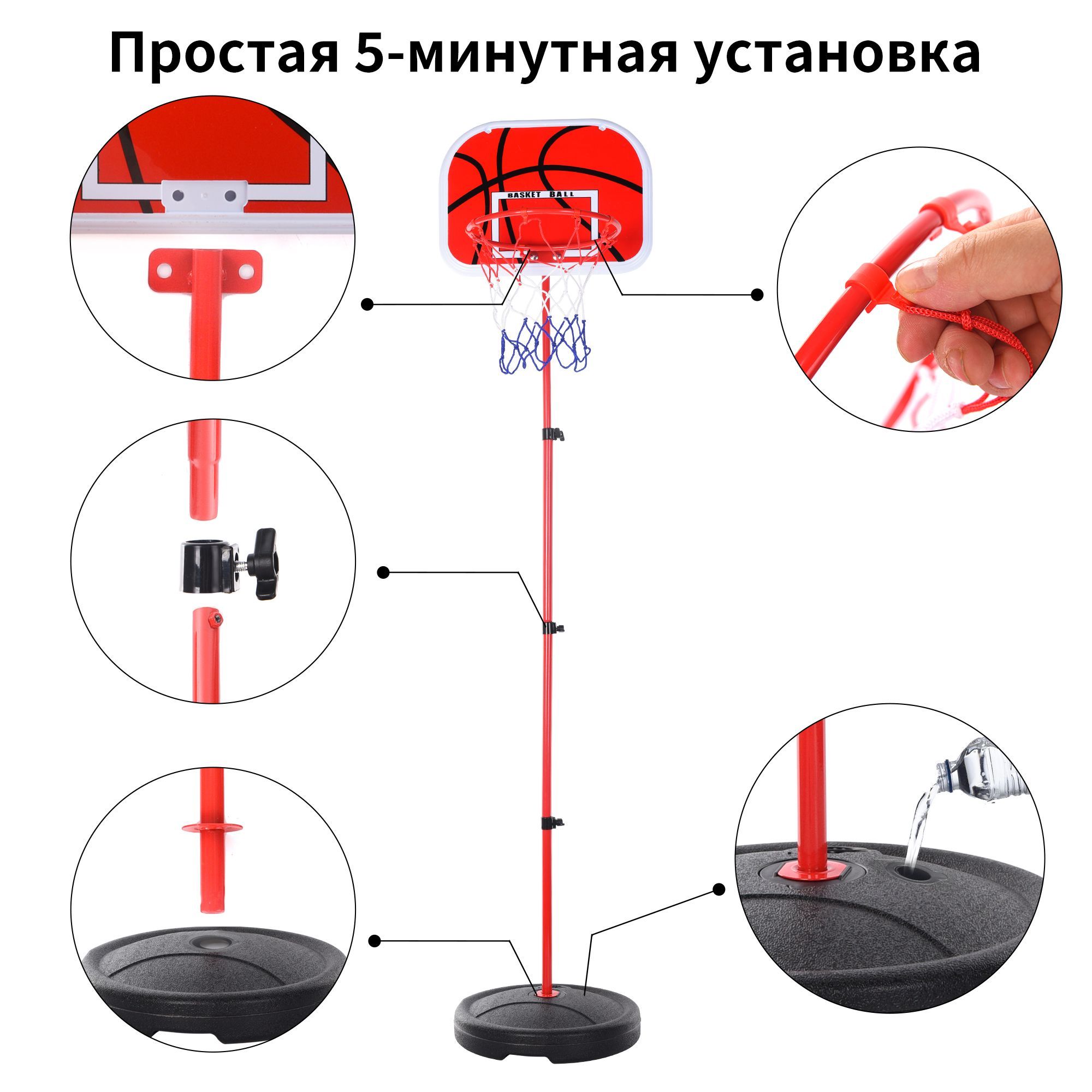 Простая 5-минутная установка

BASKET BALL