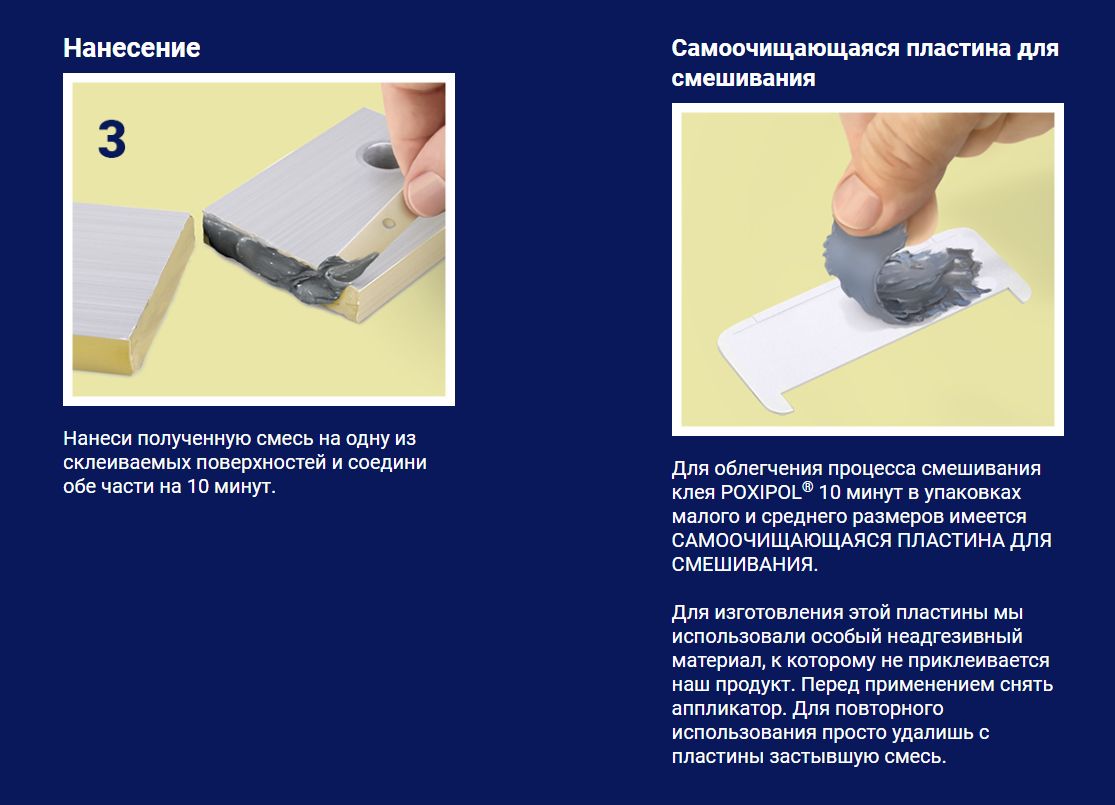 Нанесение

3

Нанеси полученную смесь на одну из склеиваемых поверхностей и соедини обе части на 10 минут.

Самоочищающаяся пластина для смешивания

Для облегчения процесса смешивания клея POXIPOL® 10 минут в упаковках малого и среднего размеров имеется САМООЧИЩАЮЩАЯСЯ ПЛАСТИНА ДЛЯ СМЕШИВАНИЯ.

Для изготовления этой пластины мы использовали особый неадгезивный материал, к которому не приклеивается наш продукт. Перед применением снять аппликатор. Для повторного использования просто удалишь с пластины застывшую смесь.