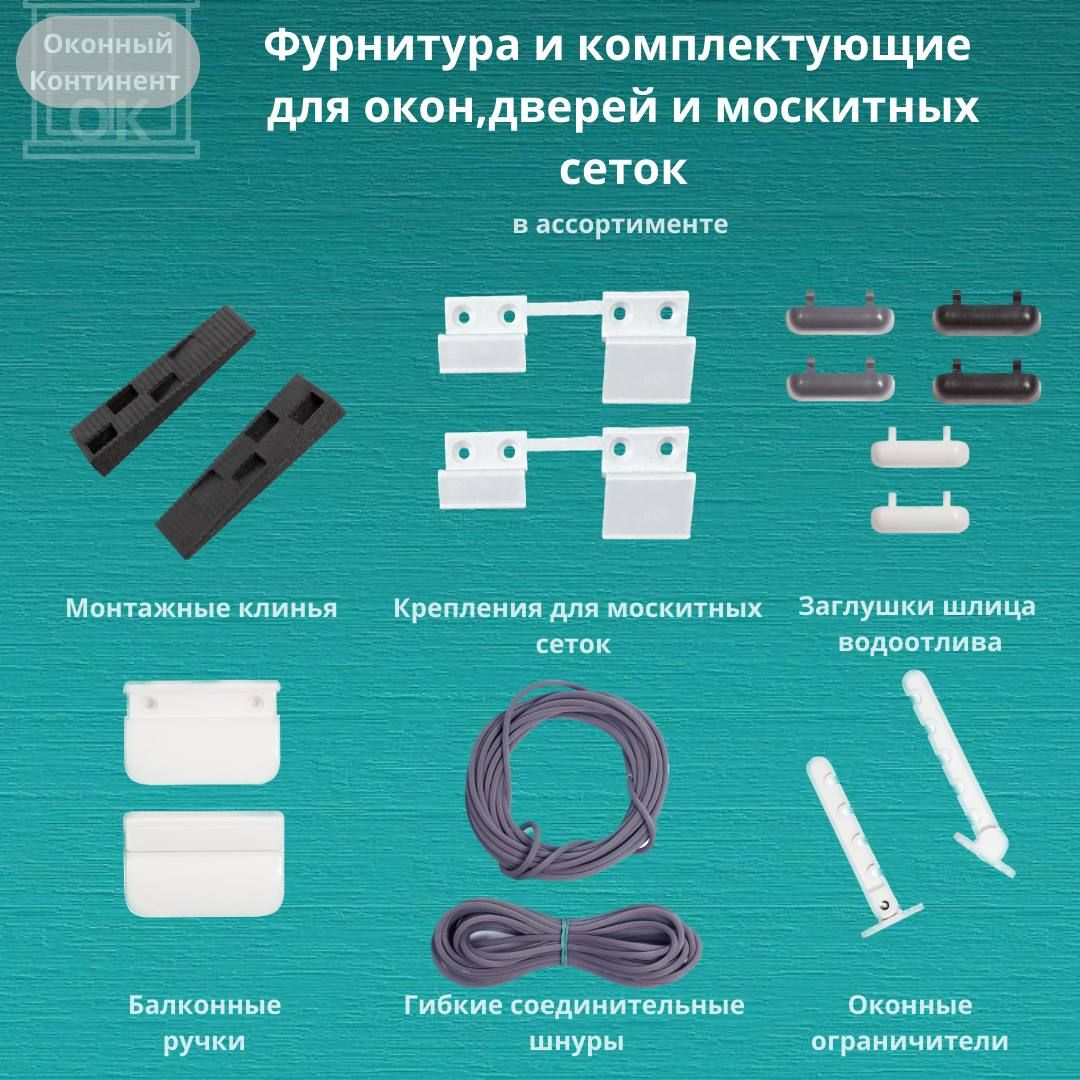 Оконный Континент OK

Фурнитура и комплектующие для окон,дверей и москитных сеток

в ассортименте

Монтажные клинья

Крепления для москитных сеток

Заглушки шлица водоотлива

Балконные ручки

Гибкие соединительные шнуры

Оконные ограничители