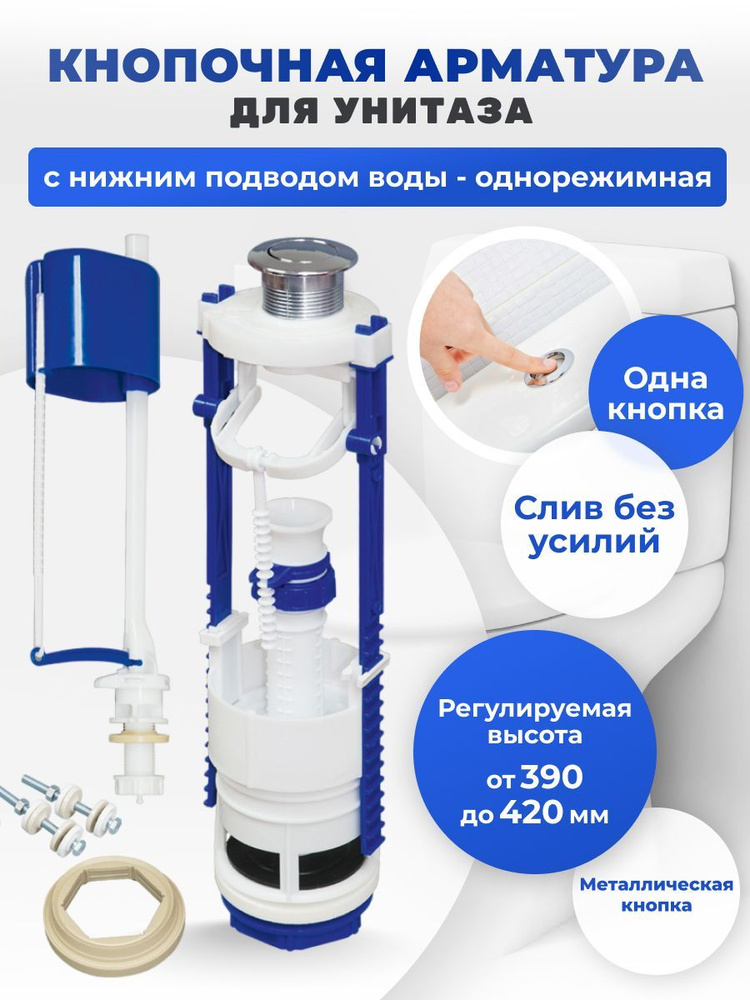 КНОПОЧНАЯ АРМАТУРА
ДЛЯ УНИТАЗА

с нижним подводом воды - однорежимная

Одна кнопка

Слив без усилий

Регулируемая высота от 390 до 420 мм

Металлическая кнопка