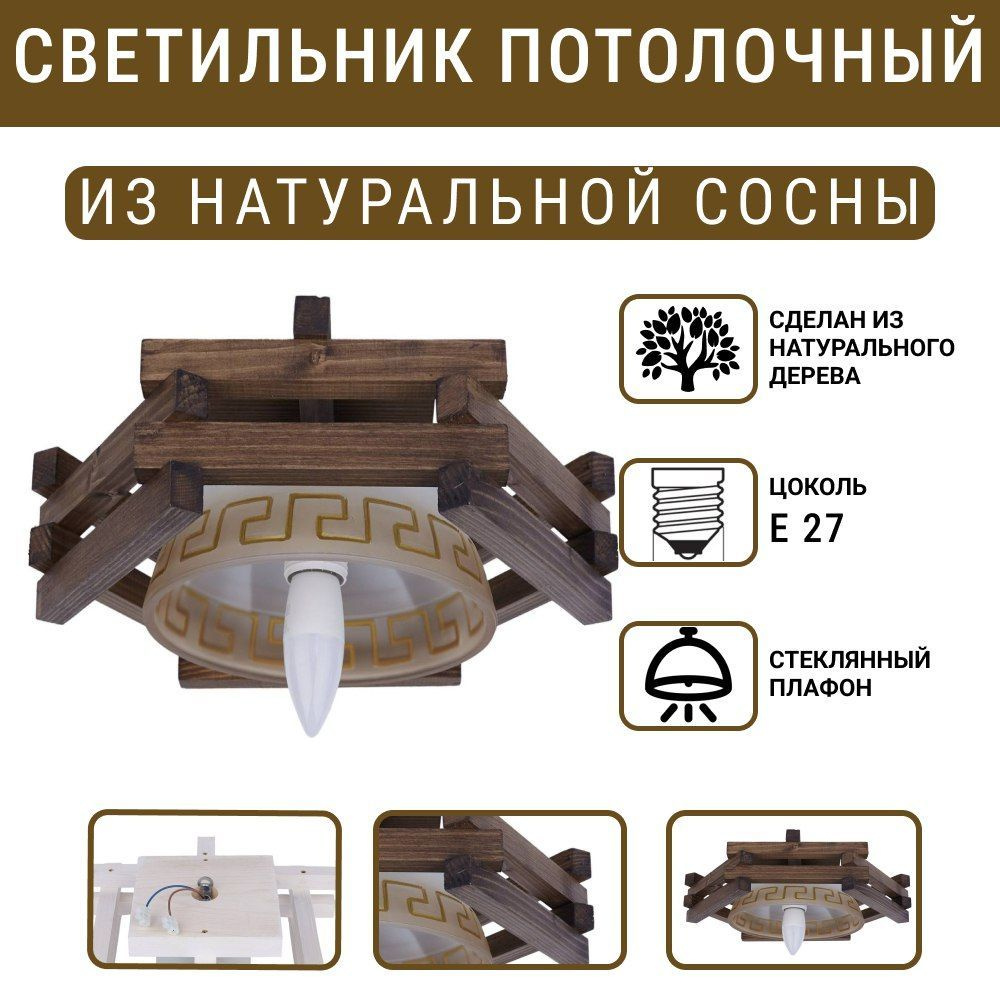 СВЕТИЛЬНИК ПОТОЛОЧНЫЙ

ИЗ НАТУРАЛЬНОЙ СОСНЫ

СДЕЛАН ИЗ НАТУРАЛЬНОГО ДЕРЕВА

ЦОКОЛЬ
Е 27

СТЕКЛЯННЫЙ ПЛАФОН