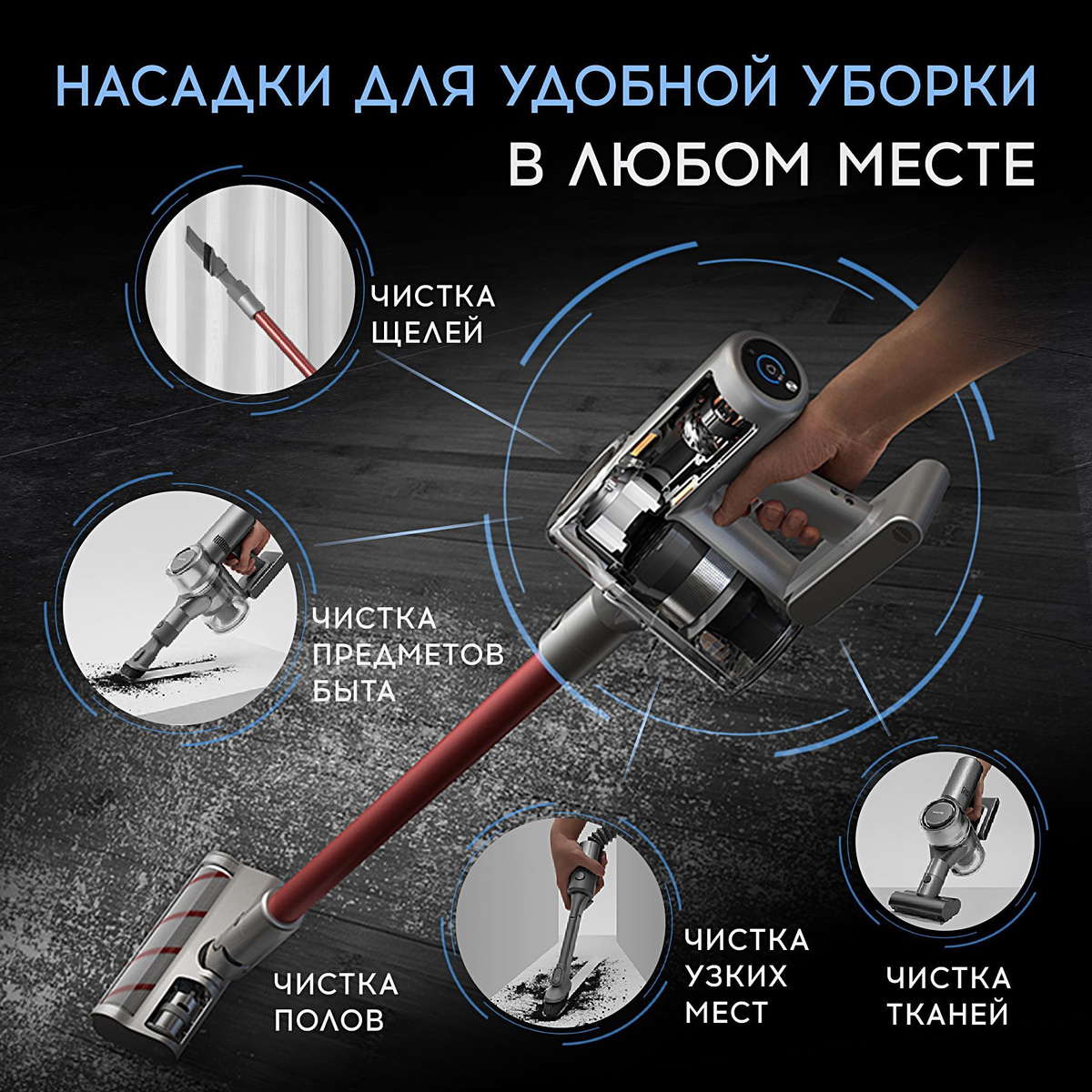 НАСАДКИ ДЛЯ УДОБНОЙ УБОРКИ
В ЛЮБОМ МЕСТЕ

ЧИСТКА
ЩЕЛЕЙ

ЧИСТКА
ПРЕДМЕТОВ
БЫТА

ЧИСТКА
ПОЛОВ

ЧИСТКА
УЗКИХ
МЕСТ

ЧИСТКА
ТКАНЕЙ