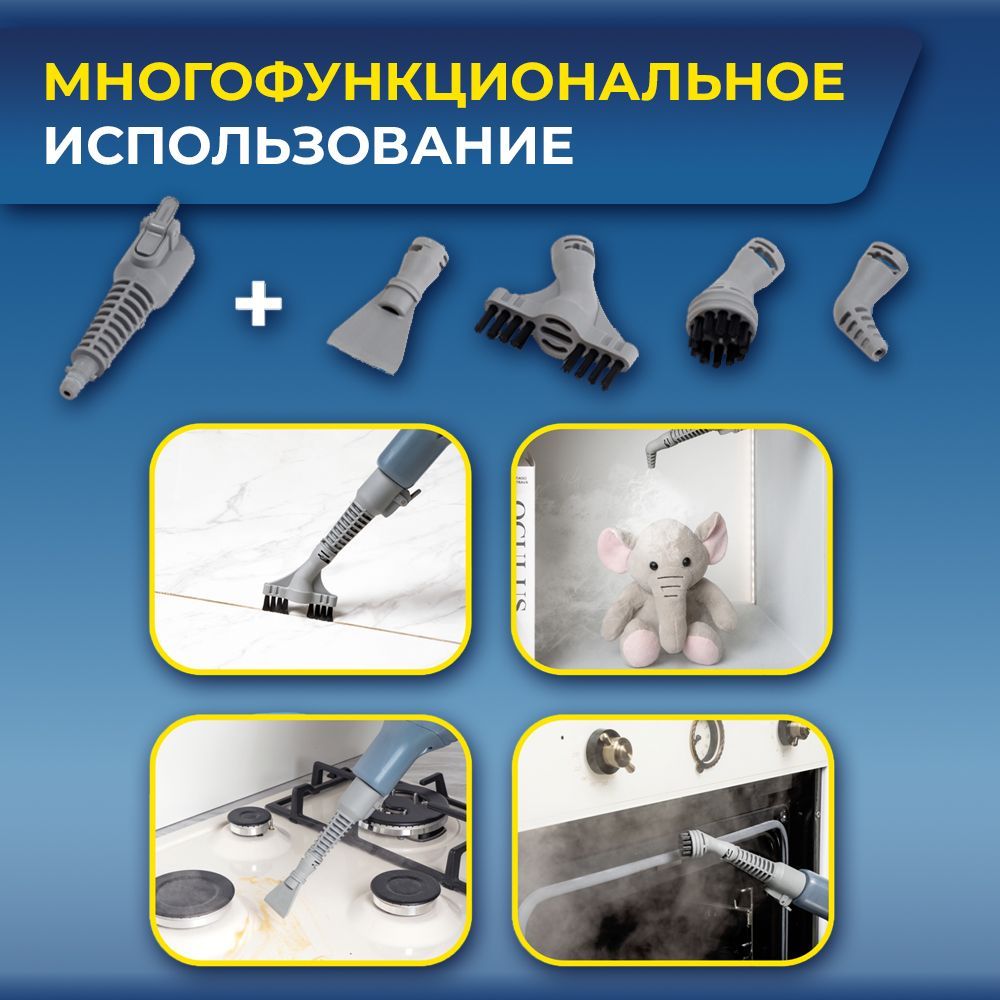 МНОГОФУНКЦИОНАЛЬНОЕ
ИСПОЛЬЗОВАНИЕ

+

OCULUS