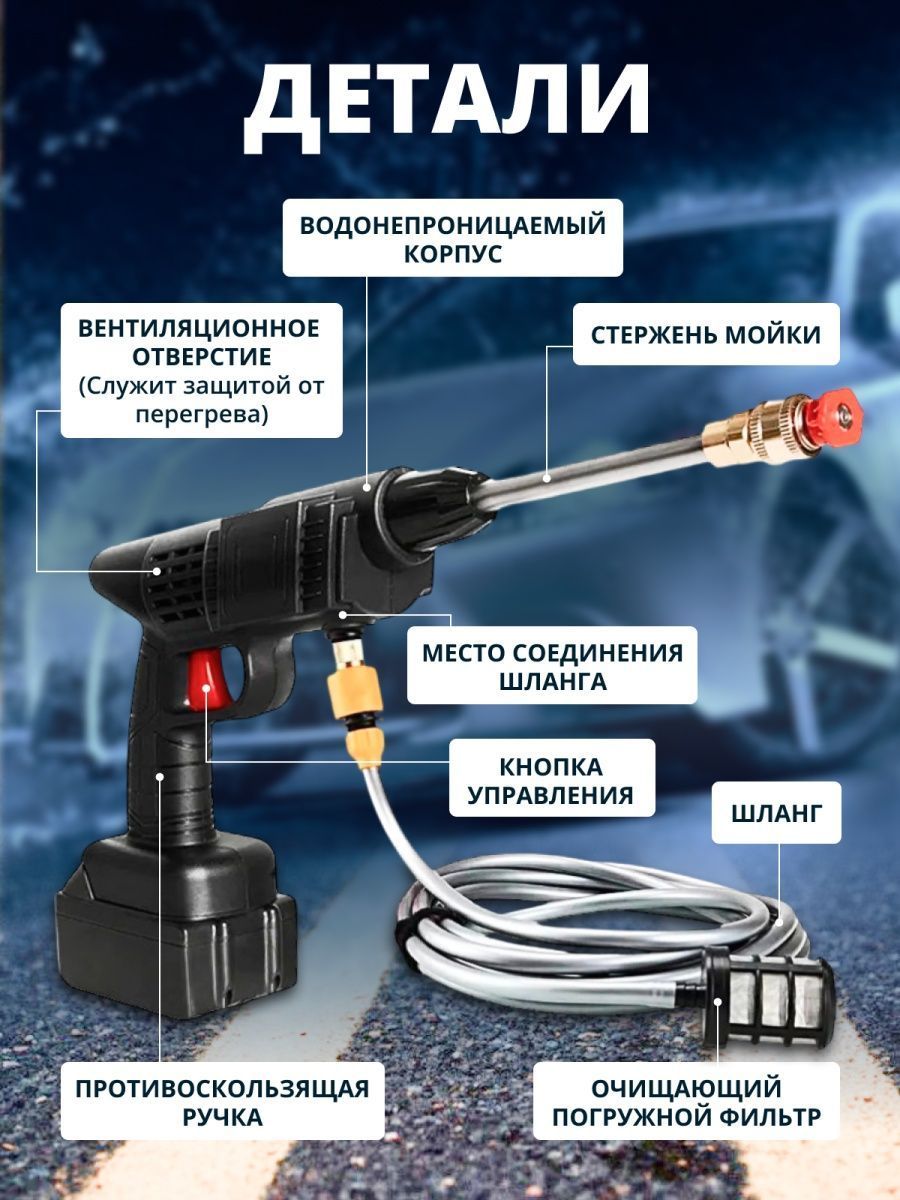 ДЕТАЛИ

ВОДОНЕПРОНИЦАЕМЫЙ КОРПУС

ВЕНТИЛЯЦИОННОЕ ОТВЕРСТИЕ
(Служит защитой от перегрева)

СТЕРЖЕНЬ МОЙКИ

МЕСТО СОЕДИНЕНИЯ ШЛАНГА

КНОПКА УПРАВЛЕНИЯ

ШЛАНГ

ПРОТИВОСКОЛЬЗЯЩАЯ РУЧКА

ОЧИЩАЮЩИЙ ПОГРУЖНОЙ ФИЛЬТР