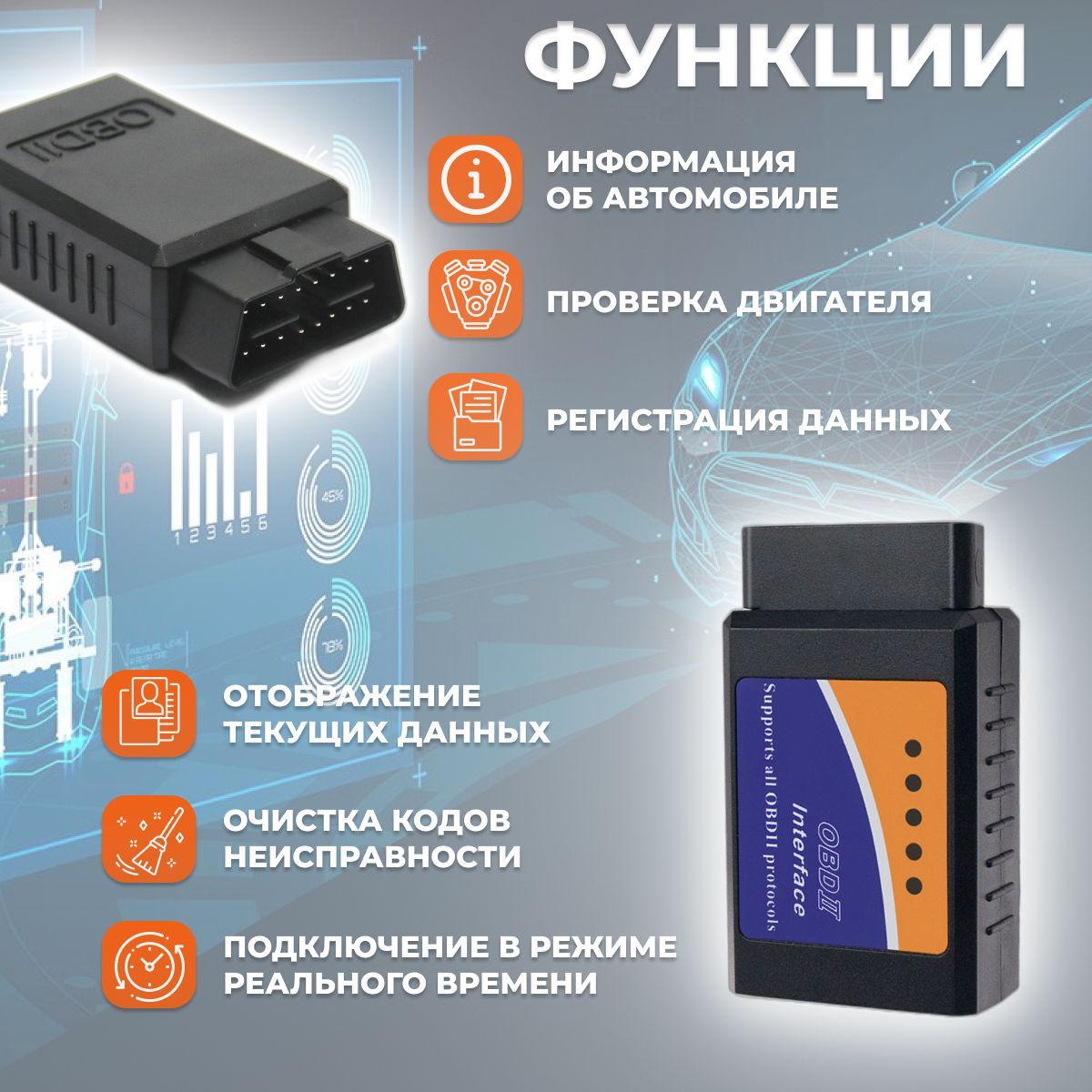 ФУНКЦИИ

OBDII

ИНФОРМАЦИЯ ОБ АВТОМОБИЛЕ

ПРОВЕРКА ДВИГАТЕЛЯ

РЕГИСТРАЦИЯ ДАННЫХ

1 2 3 4 5 6

45%

78%

ОТОБРАЖЕНИЕ ТЕКУЩИХ ДАННЫХ

ОЧИСТКА КОДОВ НЕИСПРАВНОСТИ

ПОДКЛЮЧЕНИЕ В РЕЖИМЕ РЕАЛЬНОГО ВРЕМЕНИ

OBDII Interface

Supports all OBDII protocols