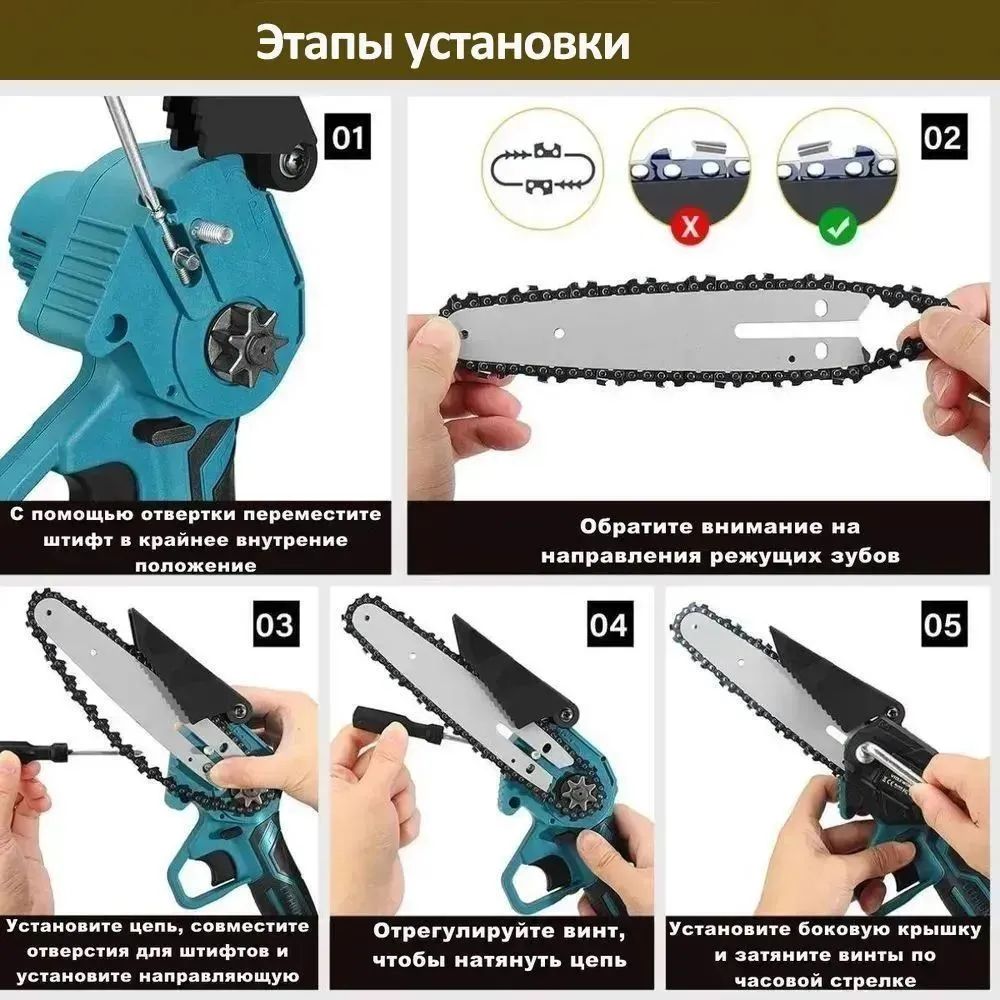 Этапы установки

01

С помощью отвертки переместите штифт в крайнее внутрение положение

02

Обратите внимание на направления режущих зубов

03

Установите цепь, совместите отверстия для штифтов и установите направляющую

04

Отрегулируйте винт, чтобы натянуть цепь

05

Установите боковую крышку и затяните винты по часовой стрелке