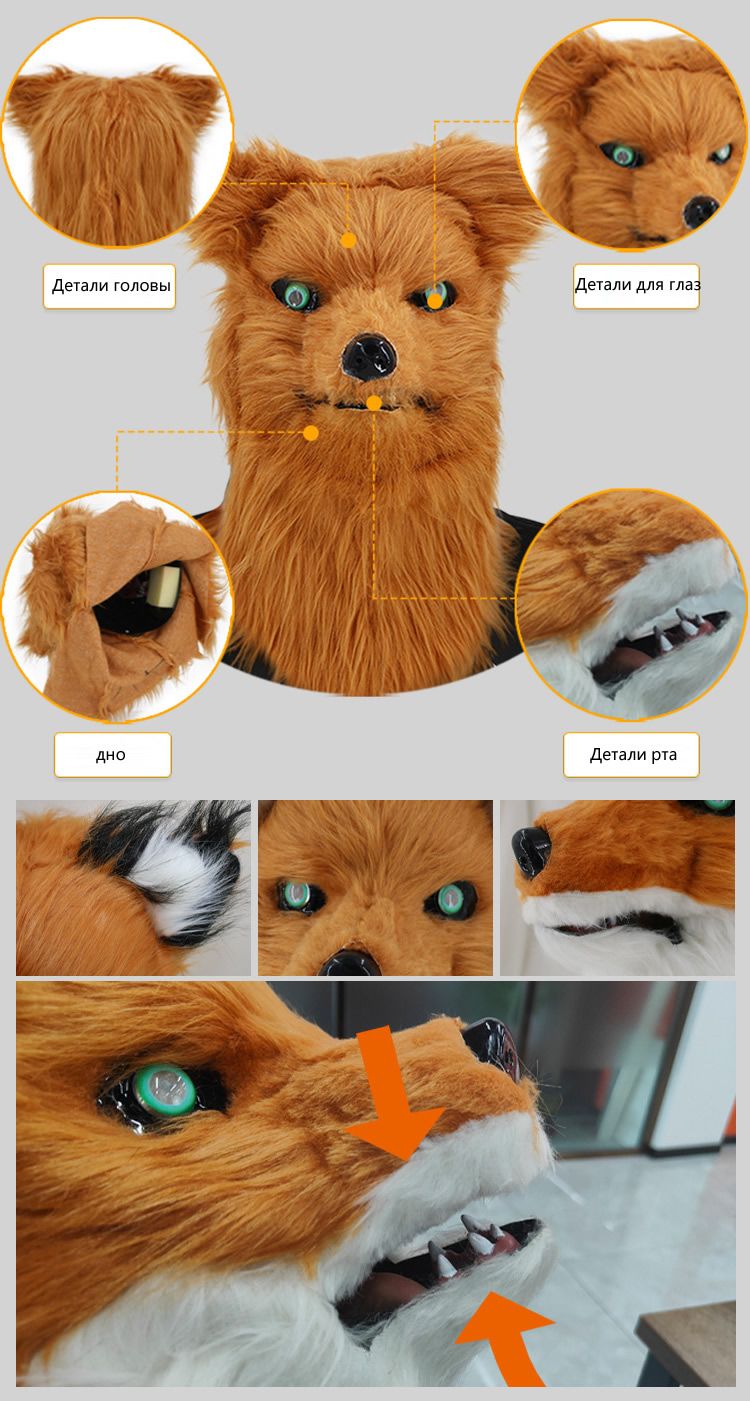 Детали головы

Детали для глаз

дно

Детали рта