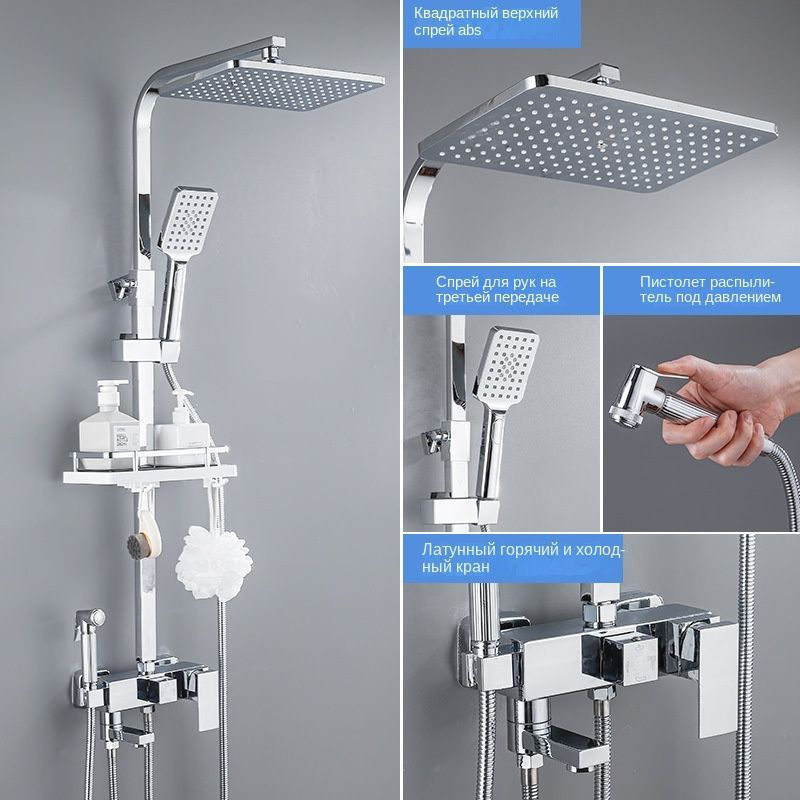 Квадратный верхний спрей abs

Спрей для рук на третьей передаче

Пистолет распылитель под давлением

Латунный горячий и холодный кран