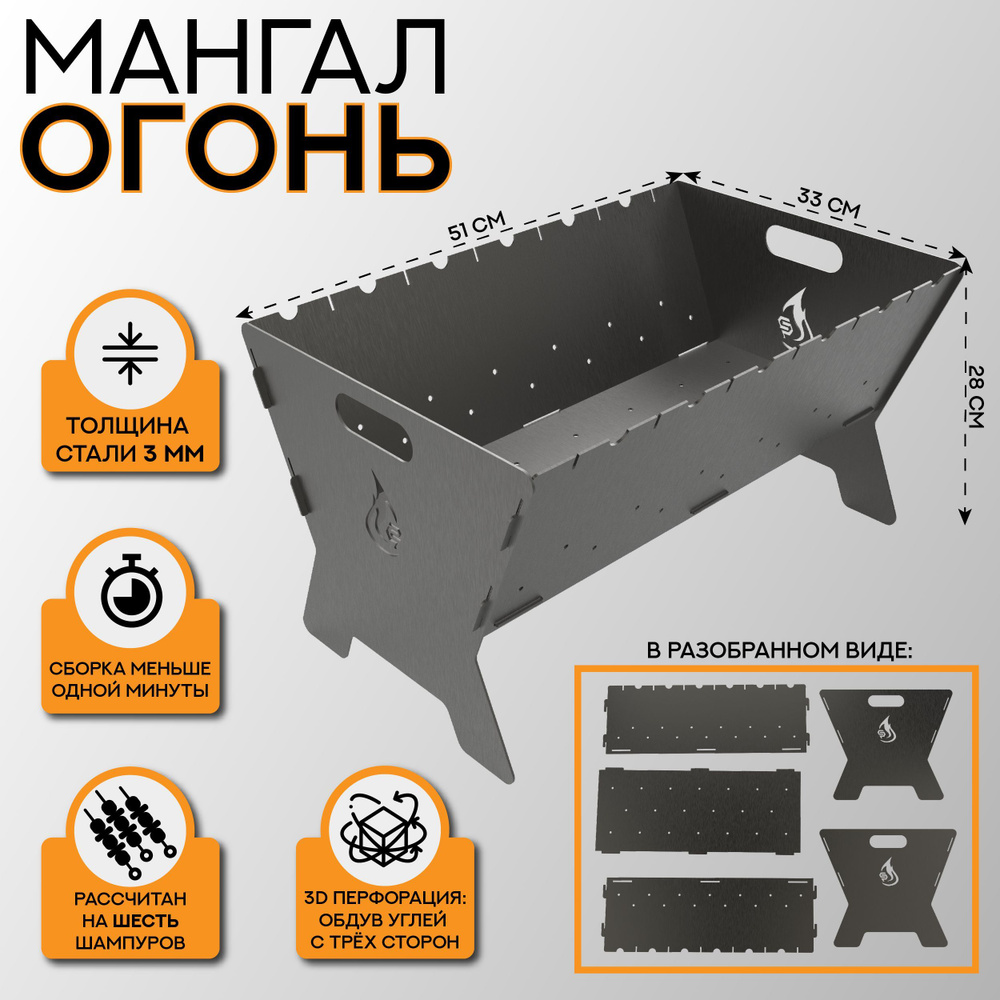 МАНГАЛ
ОГОНЬ

51 СМ

33 СМ

28 СМ

ТОЛЩИНА СТАЛИ 3 ММ

СБОРКА МЕНЬШЕ ОДНОЙ МИНУТЫ

РАССЧИТАН НА ШЕСТЬ ШАМПУРОВ

3D ПЕРФОРАЦИЯ: ОБДУВ УГЛЕЙ С ТРЁХ СТОРОН

В РАЗОБРАННОМ ВИДЕ: