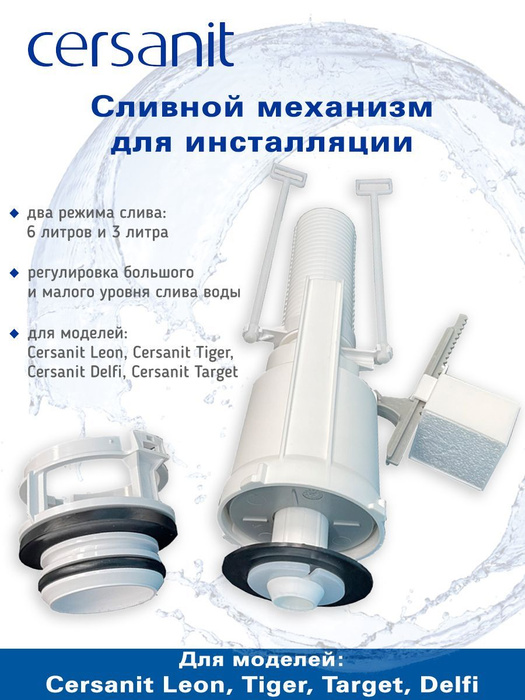 cersanit

Сливной механизм для инсталляции

◆ два режима слива: 6 литров и 3 литра

◆ регулировка большого и малого уровня слива воды

◆ для моделей: Cersanit Leon, Cersanit Tiger, Cersanit Delfi, Cersanit Target

Для моделей:
Cersanit Leon, Tiger, Target, Delfi