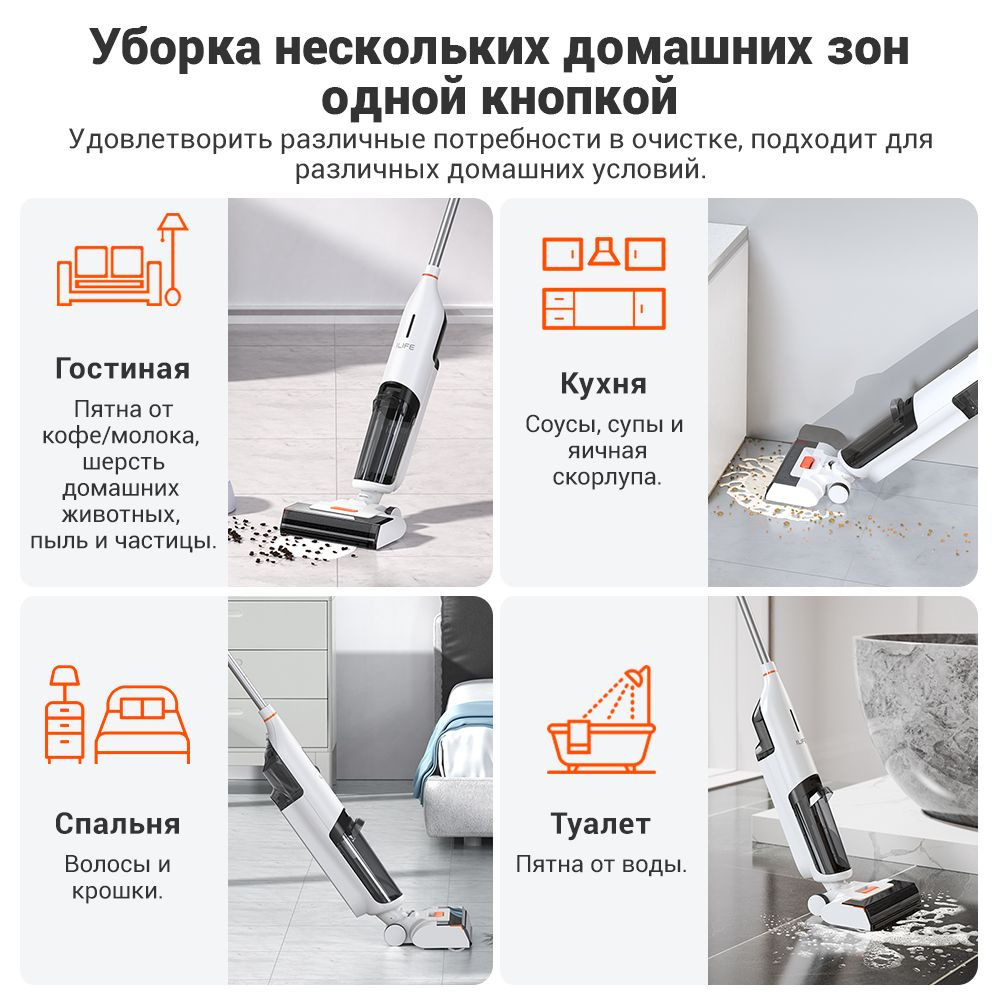 Уборка нескольких домашних зон одной кнопкой

Удовлетворить различные потребности в очистке, подходит для различных домашних условий.

Гостиная

Пятна от кофе/молока, шерсть домашних животных, пыль и частицы.

ILIFE

Кухня

Соусы, супы и яичная скорлупа.

Спальня

Волосы и крошки.

Туалет

Пятна от воды.

ILIFE