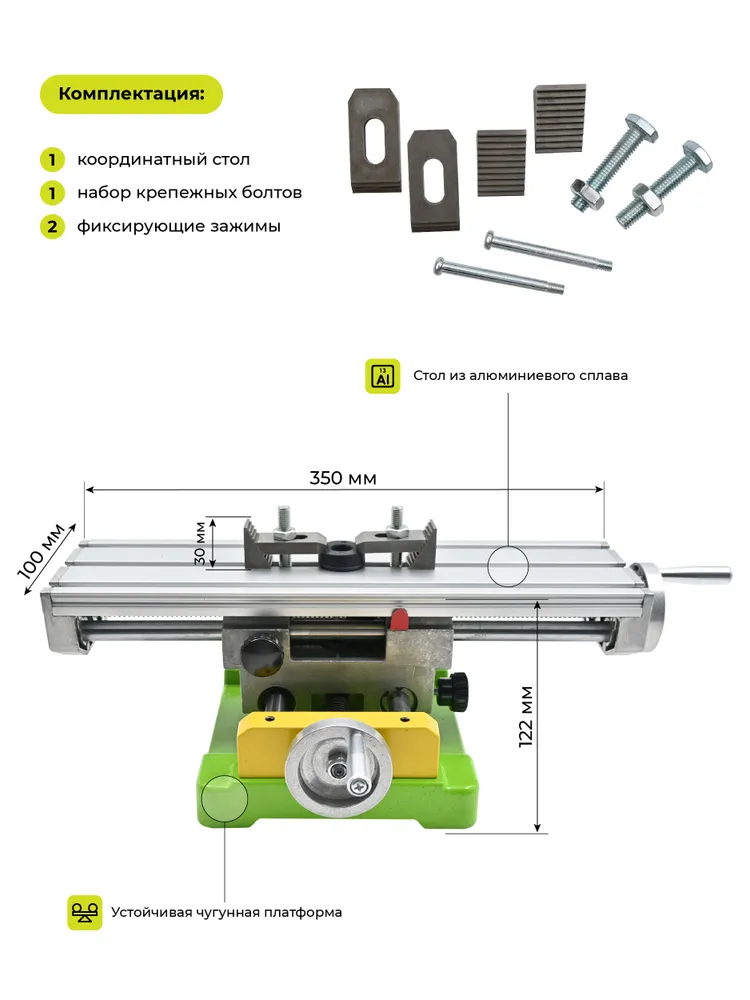 Комплектация:

1 координатный стол

1 набор крепежных болтов

2 фиксирующие зажимы

Al

Стол из алюминиевого сплава

350 мм

100 мм

30 мм

122 мм

Устойчивая чугунная платформа