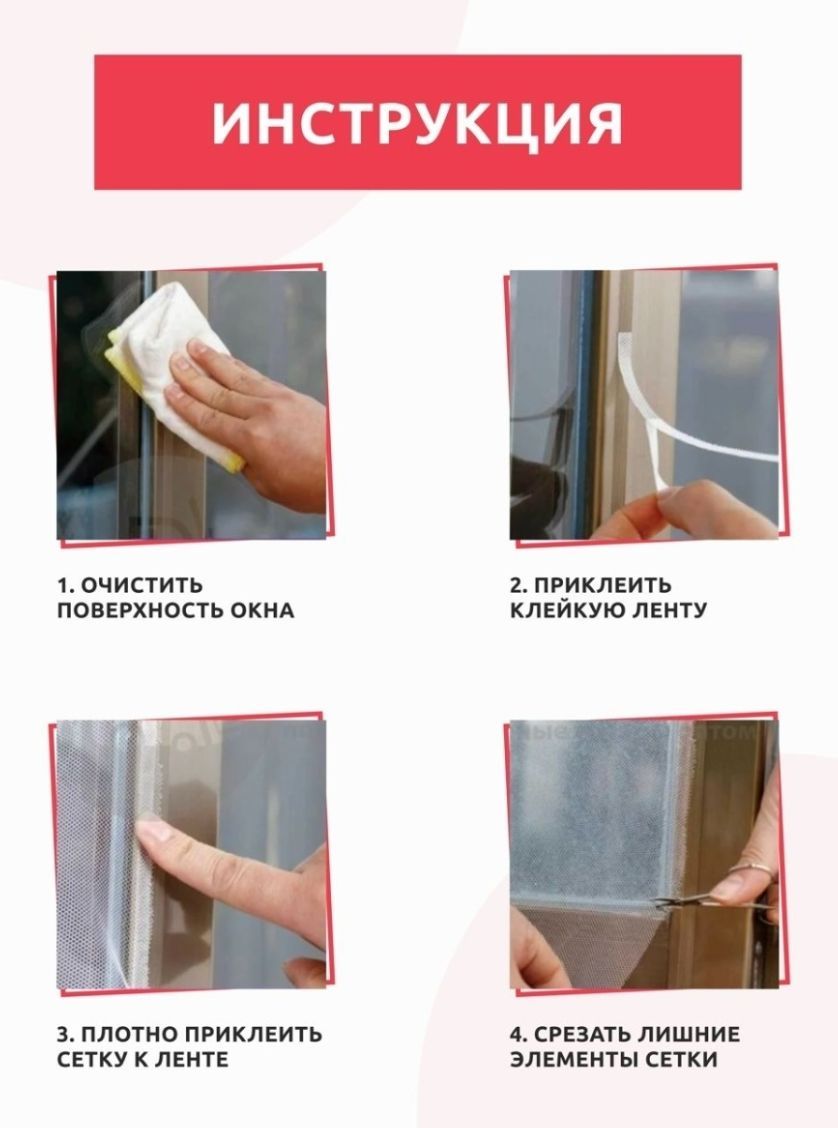 ИНСТРУКЦИЯ

1. ОЧИСТИТЬ ПОВЕРХНОСТЬ ОКНА

2. ПРИКЛЕИТЬ КЛЕЙКУЮ ЛЕНТУ

3. ПЛОТНО ПРИКЛЕИТЬ СЕТКУ К ЛЕНТЕ

4. СРЕЗАТЬ ЛИШНИЕ ЭЛЕМЕНТЫ СЕТКИ