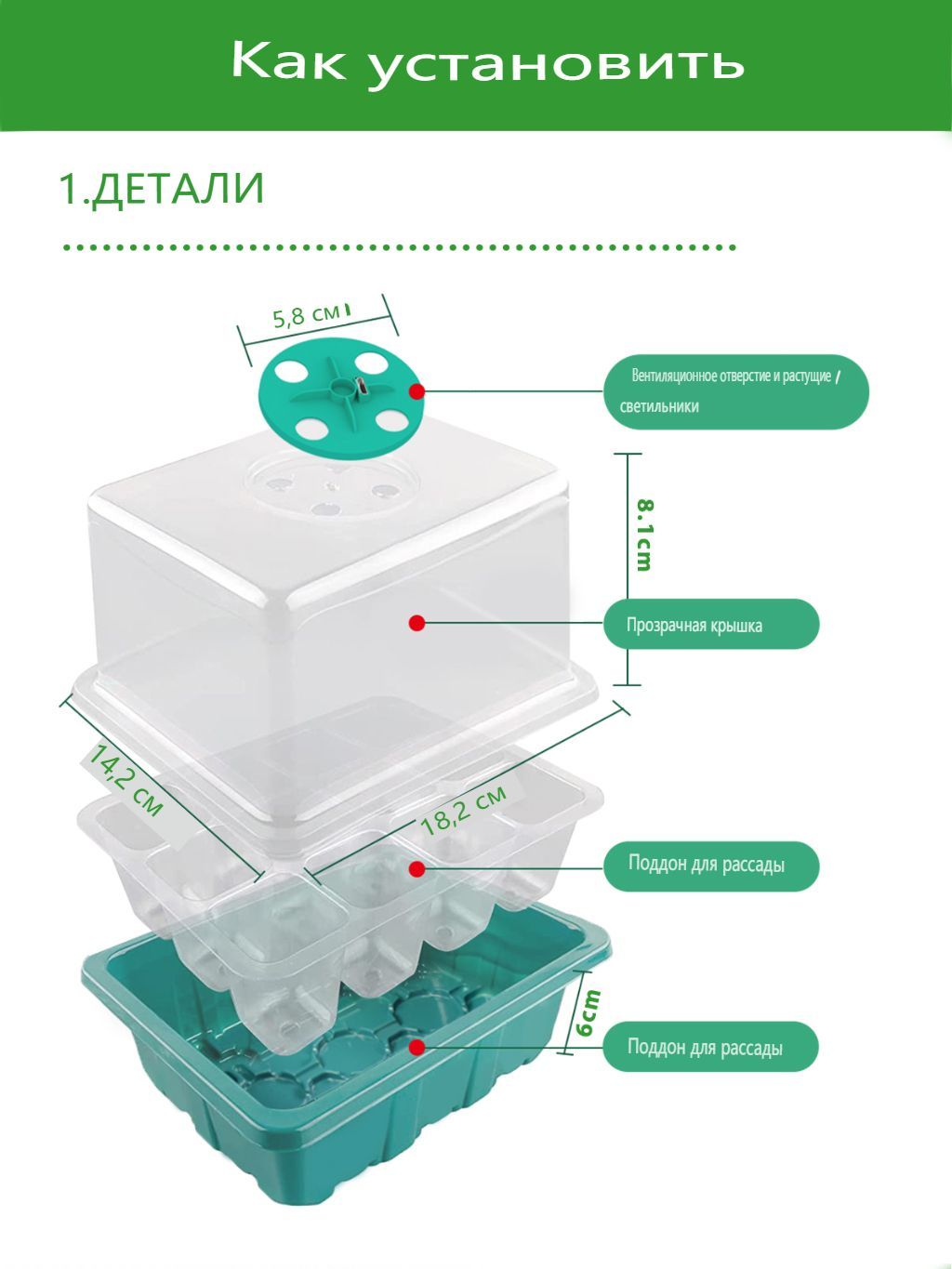 Как установить

1.ДЕТАЛИ

5,8 см

Вентиляционное отверстие и растущие / светильники

8.1cm

Прозрачная крышка

14,2 см

18,2 см

Поддон для рассады

6cm

Поддон для рассады