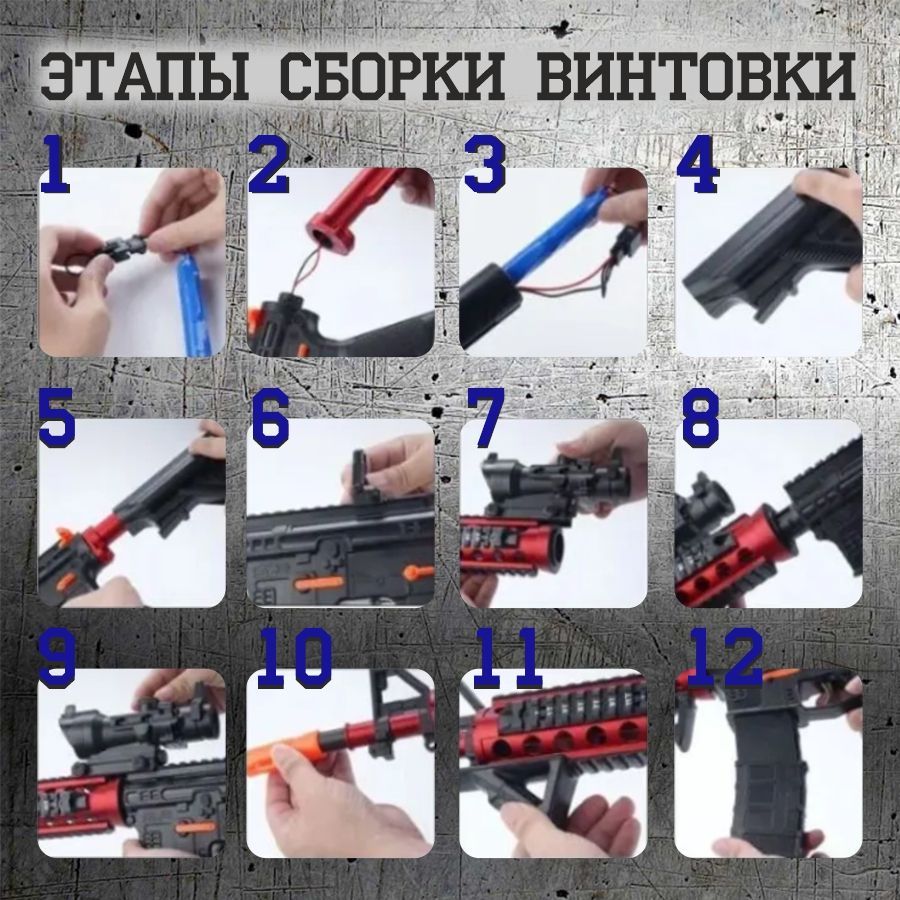 ЭТАПЫ СБОРКИ ВИНТОВКИ

1

2

3

4

5

6

7

8

9

10

11

12