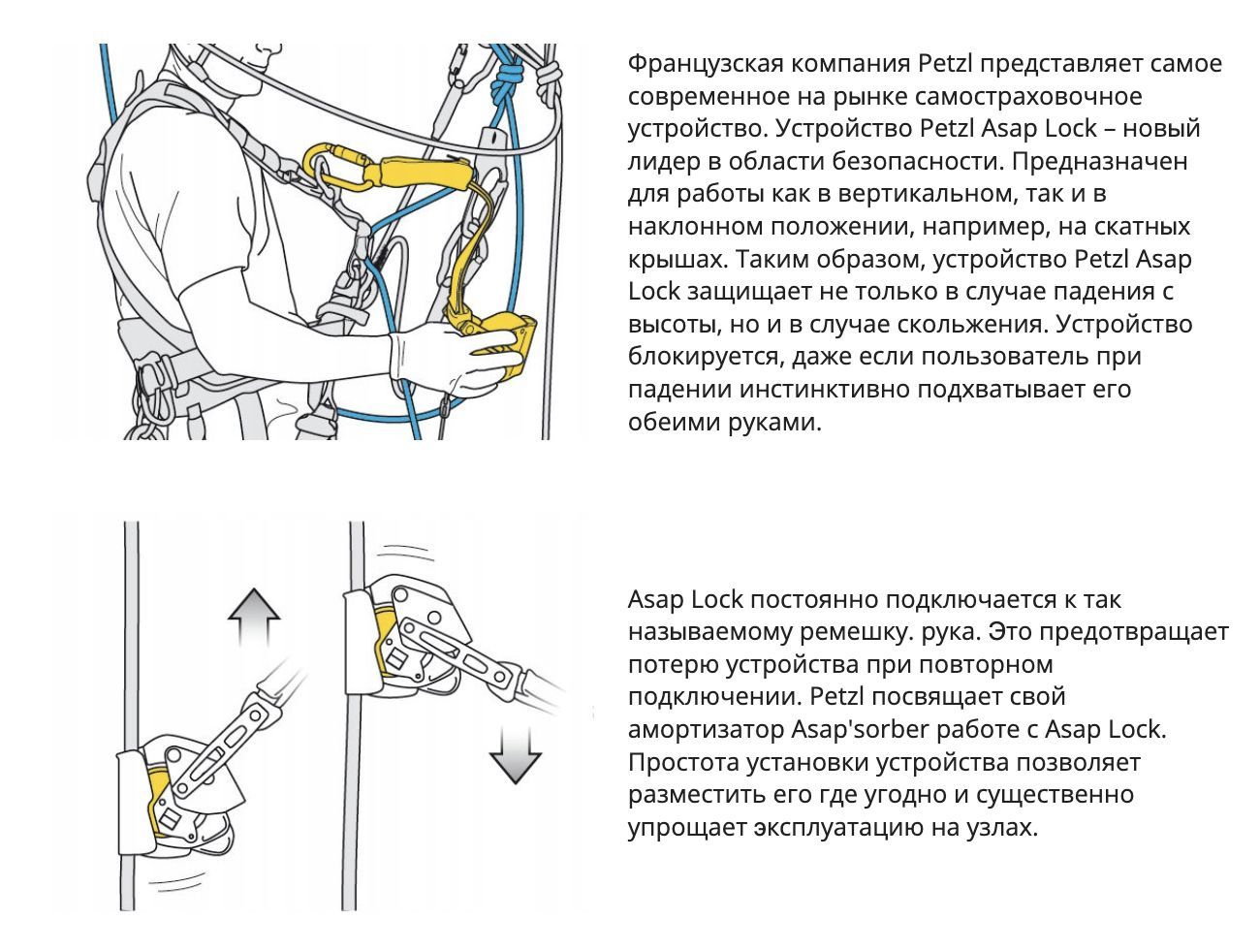 Французская компания Petzl представляет самое современное на рынке самостраховочное устройство. Устройство Petzl Asap Lock – новый лидер в области безопасности. Предназначен для работы как в вертикальном, так и в наклонном положении, например, на скатных крышах. Таким образом, устройство Petzl Asap Lock защищает не только в случае падения с высоты, но и в случае скольжения. Устройство блокируется, даже если пользователь при падении инстинктивно подхватывает его обеими руками.

Asap Lock постоянно подключается к так называемому ремешку. рука. Это предотвращает потерю устройства при повторном подключении. Petzl посвящает свой амортизатор Asap'sorber работе с Asap Lock. Простота установки устройства позволяет разместить его где угодно и существенно упрощает эксплуатацию на узлах.